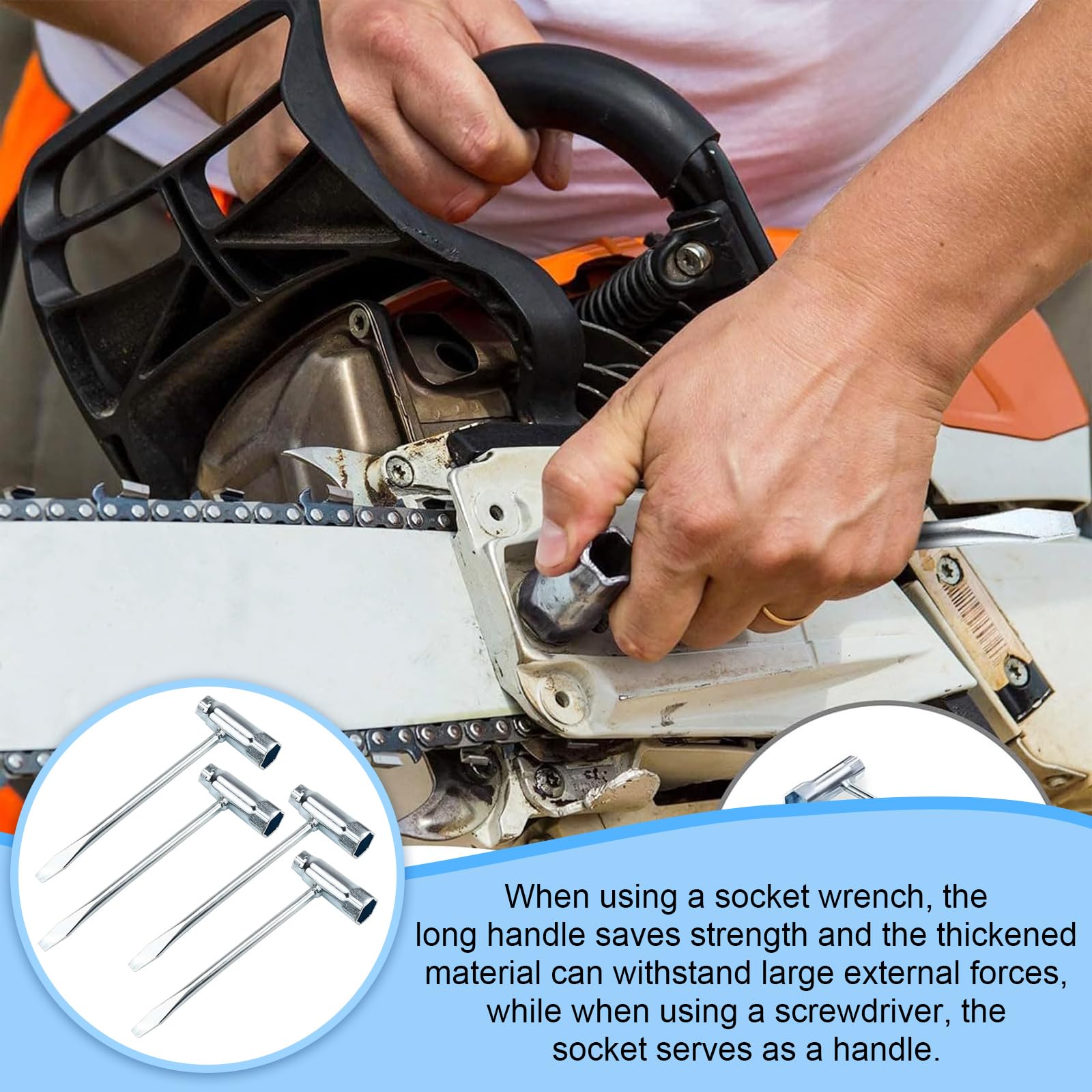 When using a socket wrench, the long handle saves strength and the thickened material can withstand large external forces, while when using a screwdriver, the socket serves as a handle.