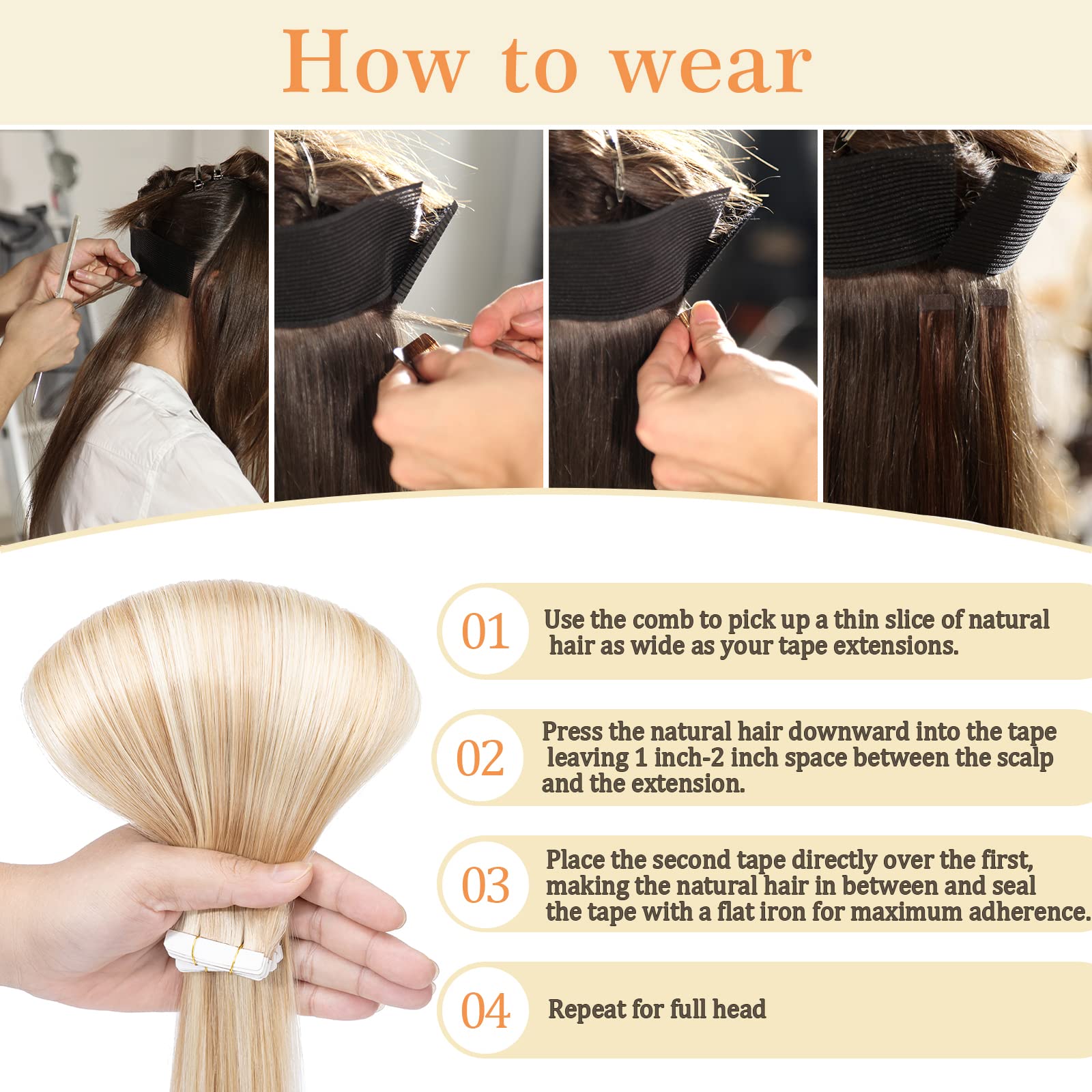 How to wear

01 Use the comb to pick up a thin slice of natural hair as wide as your tape extensions.

02 Press the natural hair downward into the tape leaving 1 inch-2 inch space between the scalp and the extension.

03 Place the second tape directly over the first, making the natural hair in between and seal the tape with a flat iron for maximum adherence.

04 Repeat for full head