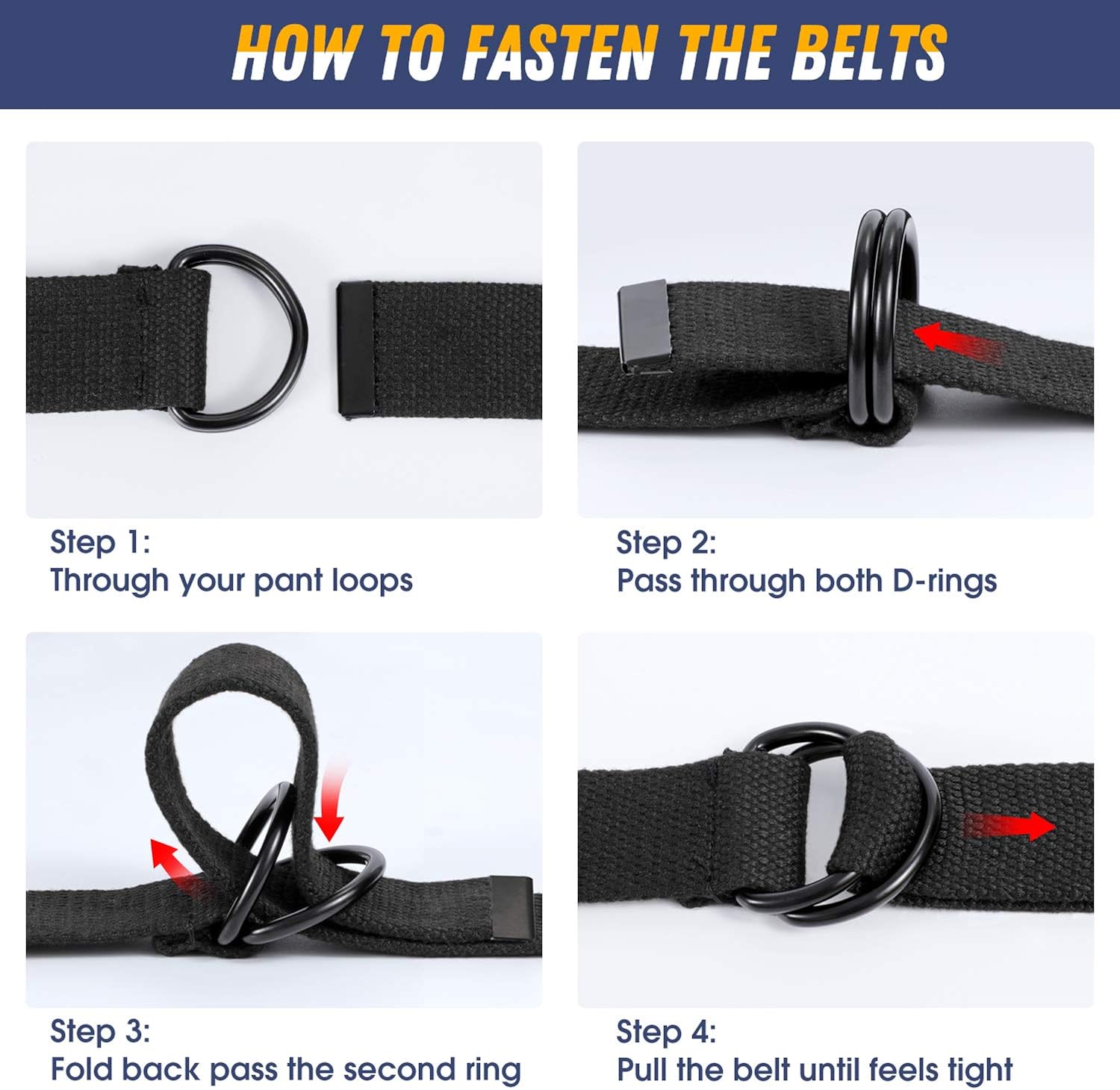 HOW TO FASTEN THE BELTS

Step 1:
Through your pant loops

Step 2:
Pass through both D-rings

Step 3:
Fold back pass the second ring

Step 4:
Pull the belt until feels tight