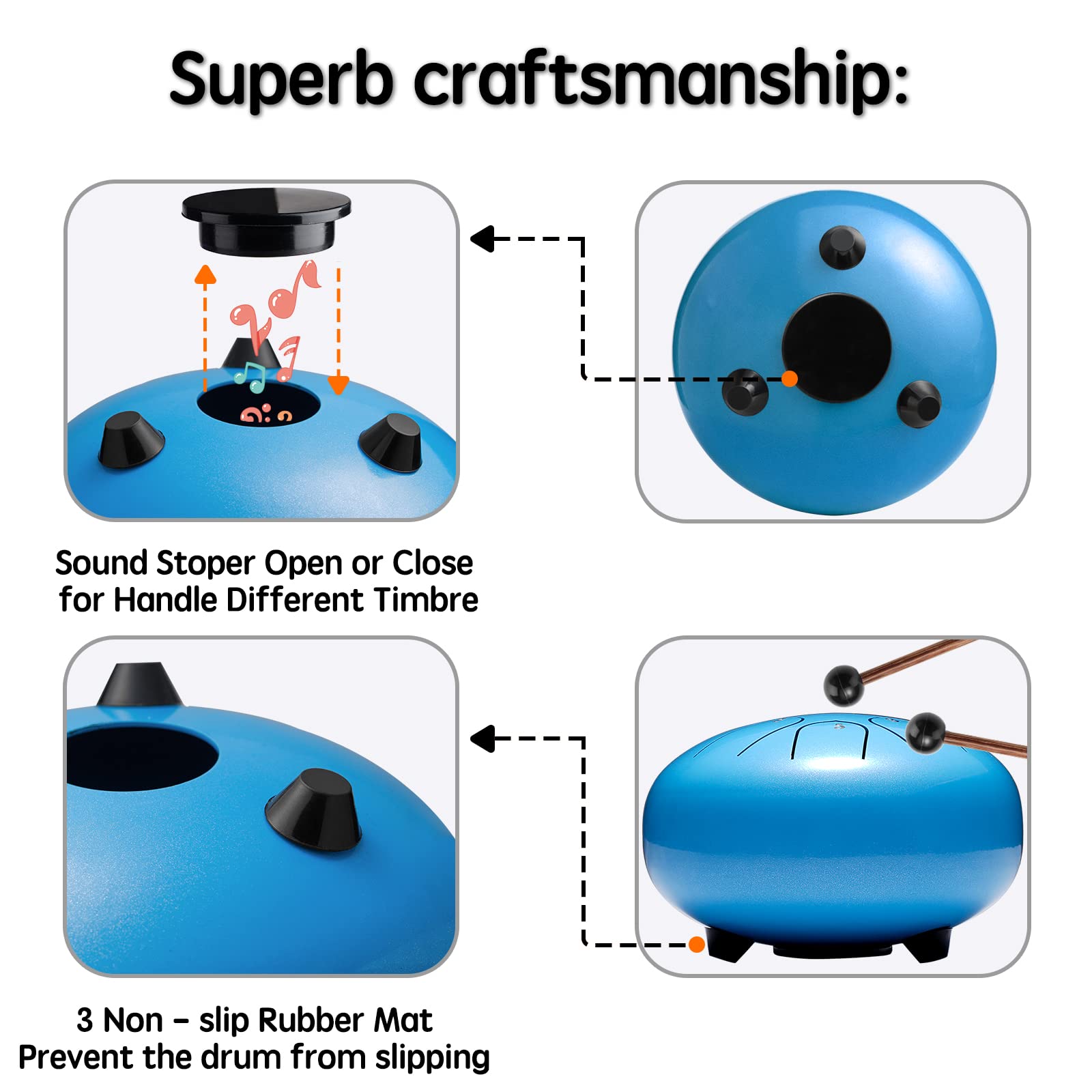 Superb craftsmanship:

Sound Stoper Open or Close for Handle Different Timbre

3 Non – slip Rubber Mat
Prevent the drum from slipping