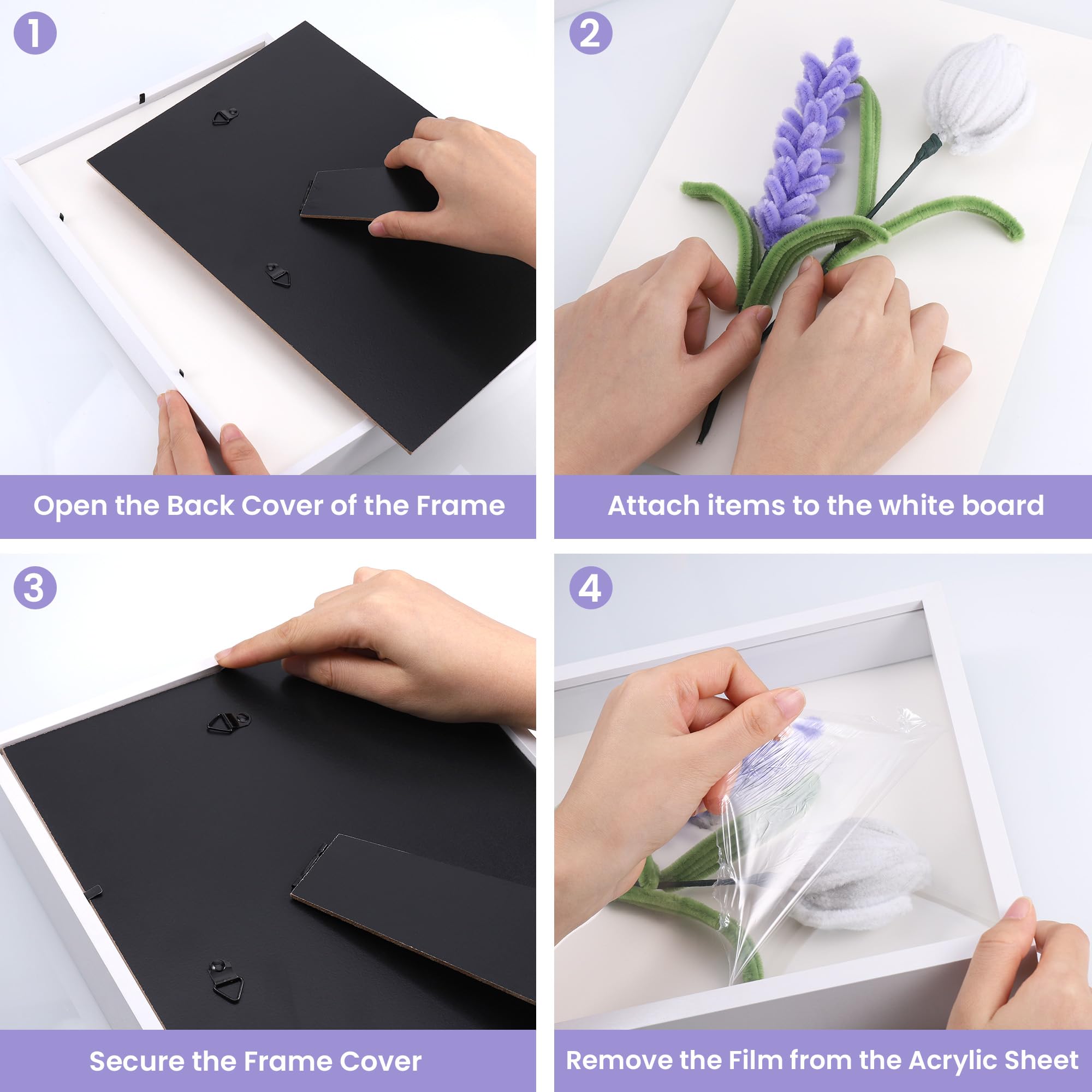 1

Open the Back Cover of the Frame

2

Attach items to the white board

3

Secure the Frame Cover

4

Remove the Film from the Acrylic Sheet