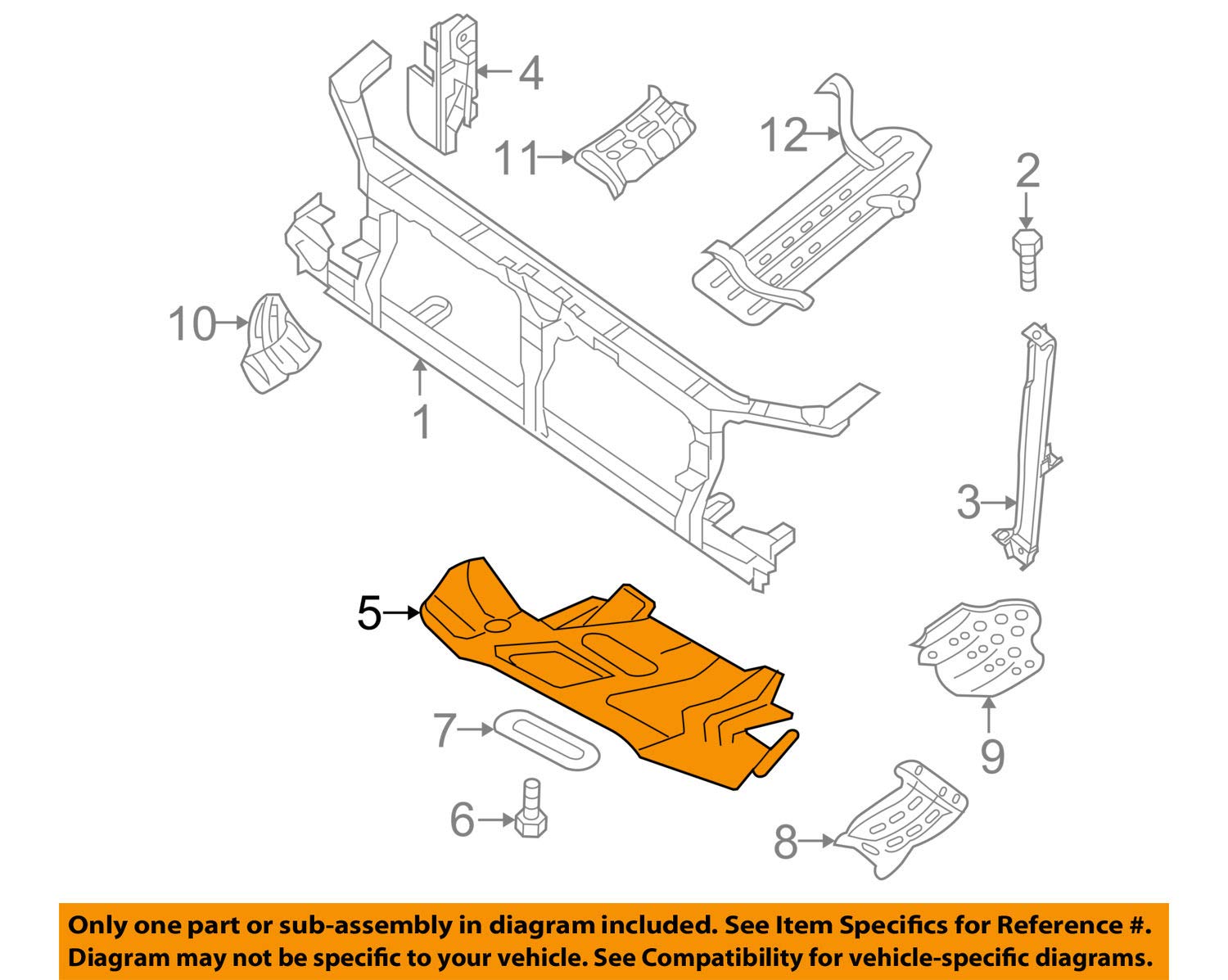 4
11
12
2
10
1
3
5
7
9
6
8

Only one part or sub-assembly in diagram included. See Item Specifics for Reference #. Diagram may not be specific to your vehicle. See Compatibility for vehicle-specific diagrams.