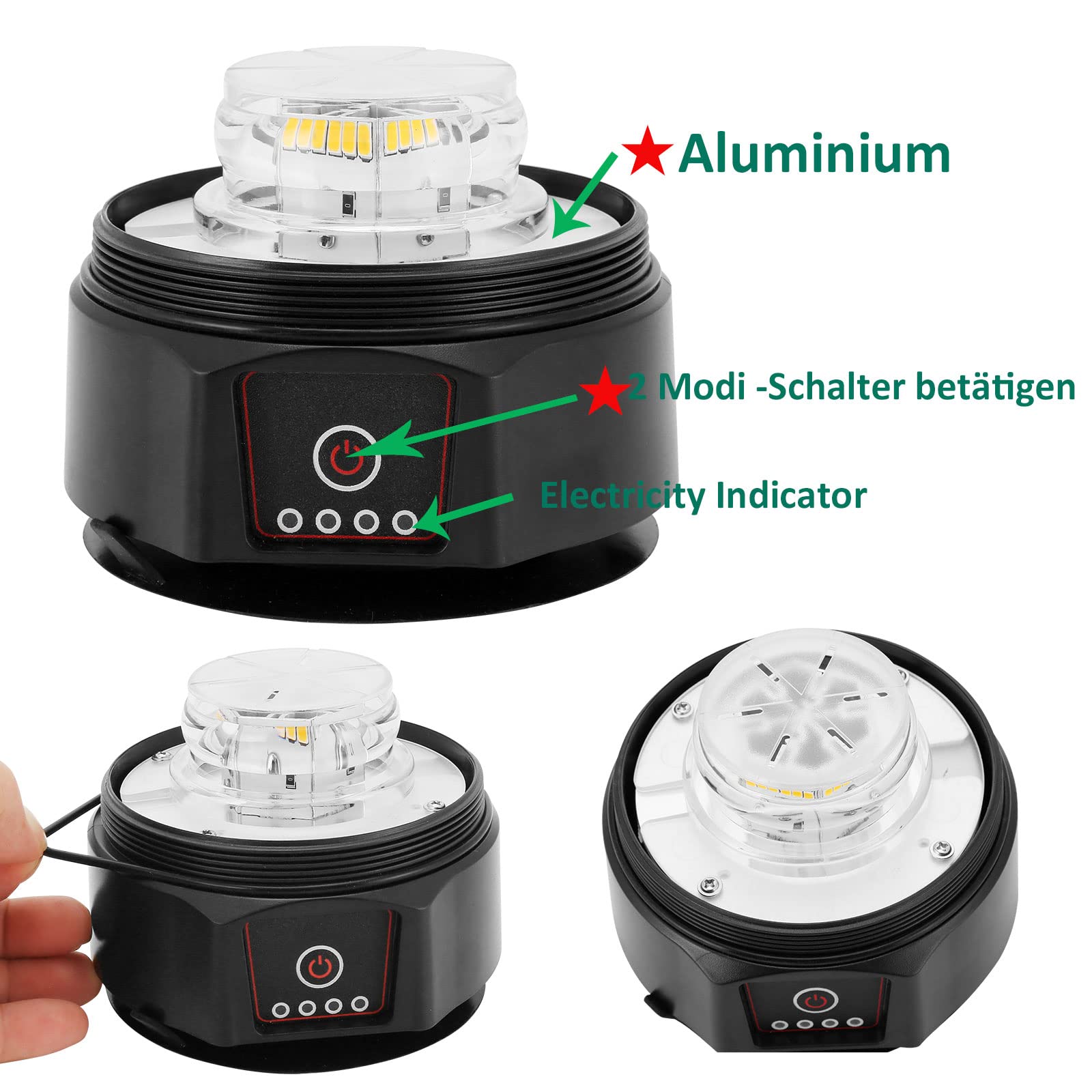 Aluminium

2 Modi -Schalter betätigen

Electricity Indicator