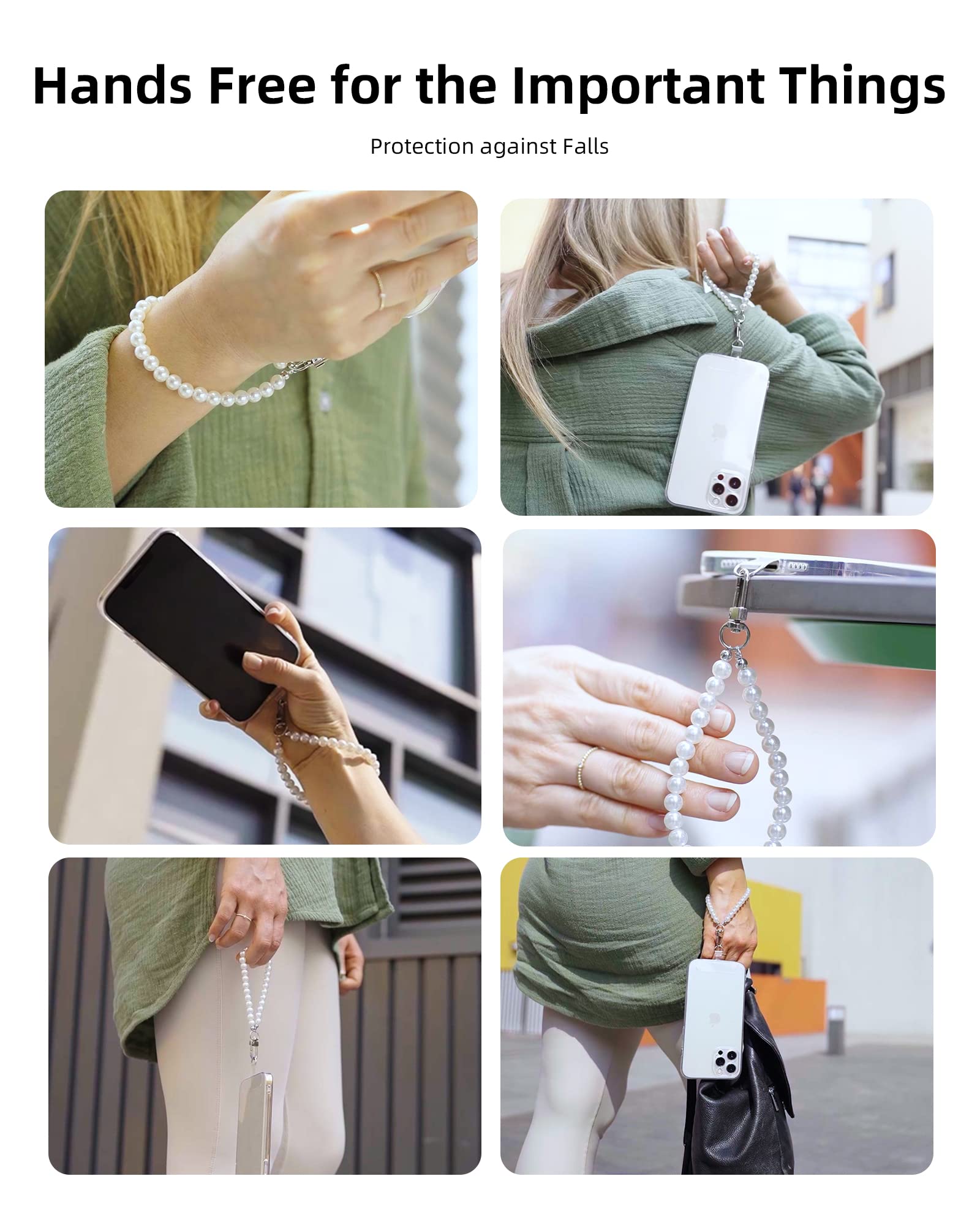 Hands Free for the Important Things

Protection against Falls