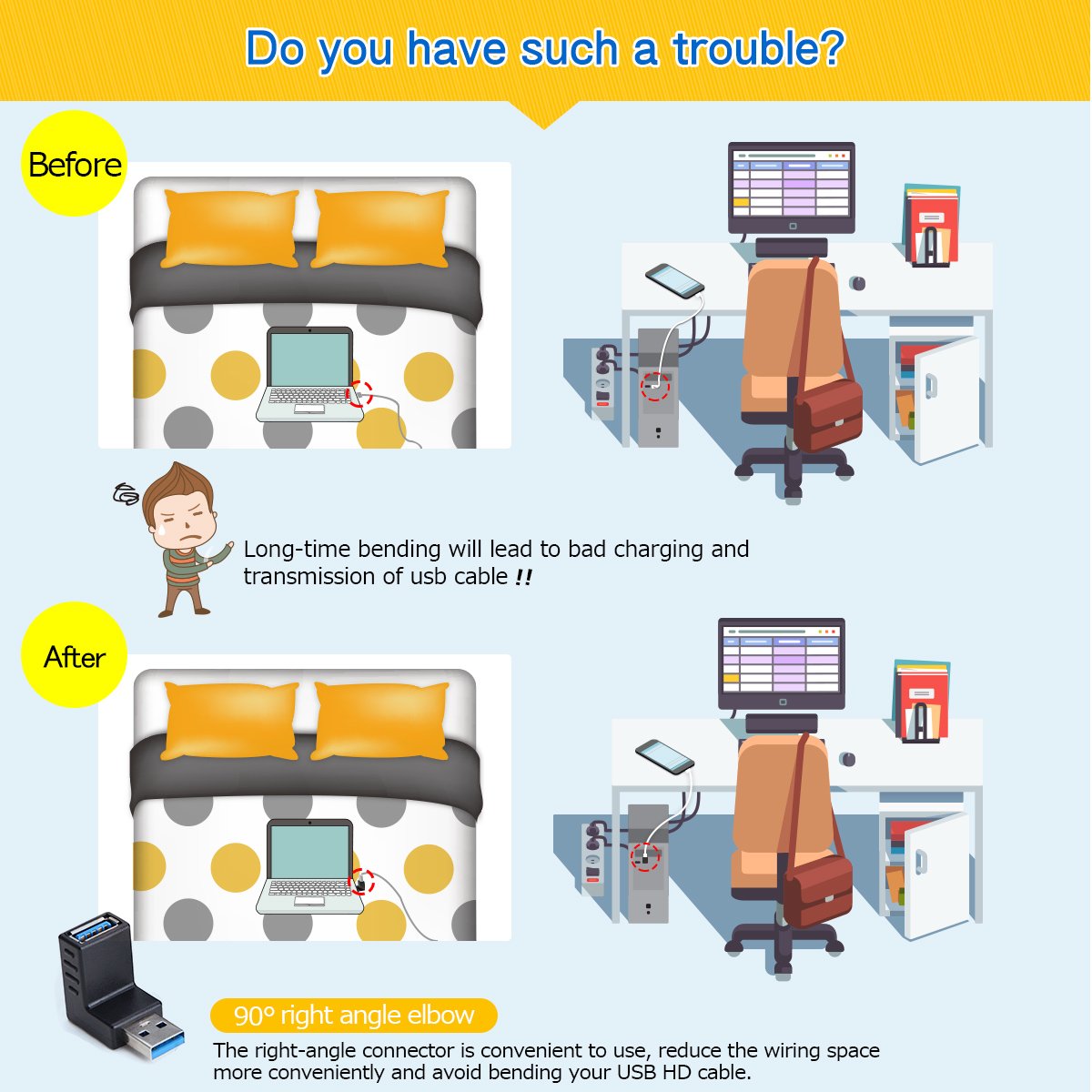 Do you have such a trouble?

Before

Long-time bending will lead to bad charging and transmission of usb cable !!

After

90° right angle elbow

The right-angle connector is convenient to use, reduce the wiring space more conveniently and avoid bending your USB HD cable.