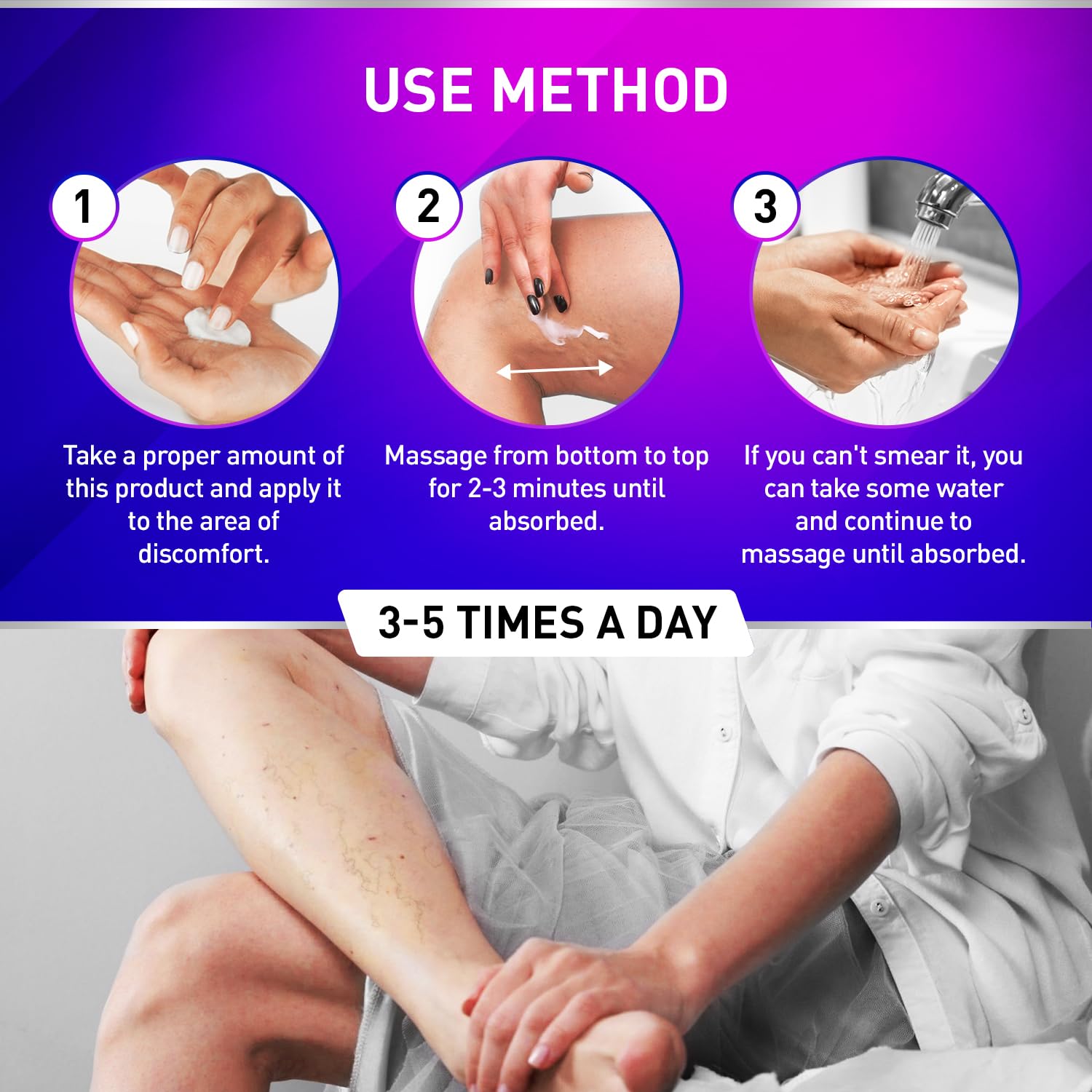 USE METHOD

1

Take a proper amount of this product and apply it to the area of discomfort.

2

Massage from bottom to top for 2-3 minutes until absorbed.

3

If you can't smear it, you can take some water and continue to massage until absorbed.

3-5 TIMES A DAY