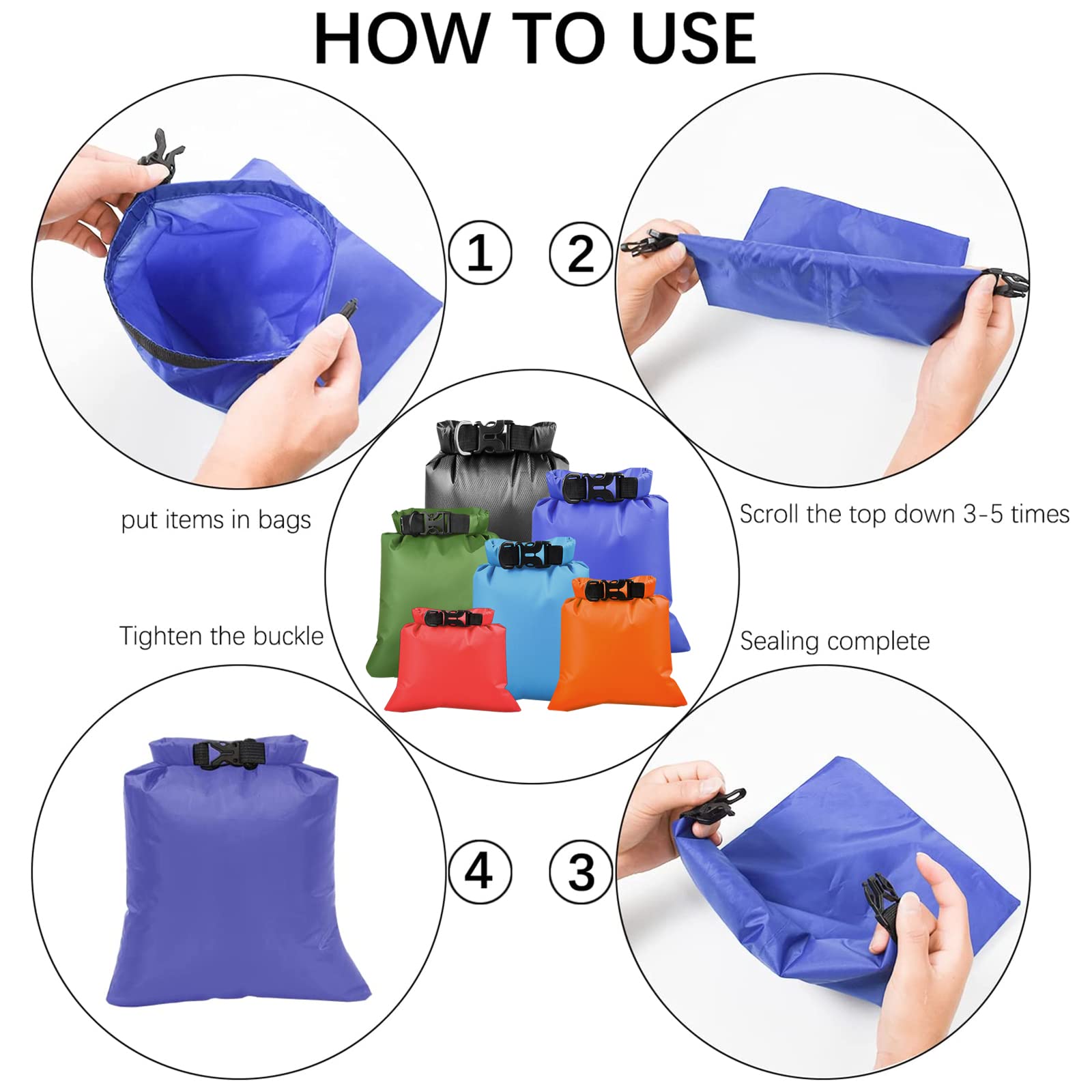 HOW TO USE

1

2

put items in bags

Scroll the top down 3-5 times

Tighten the buckle

Sealing complete

4

3