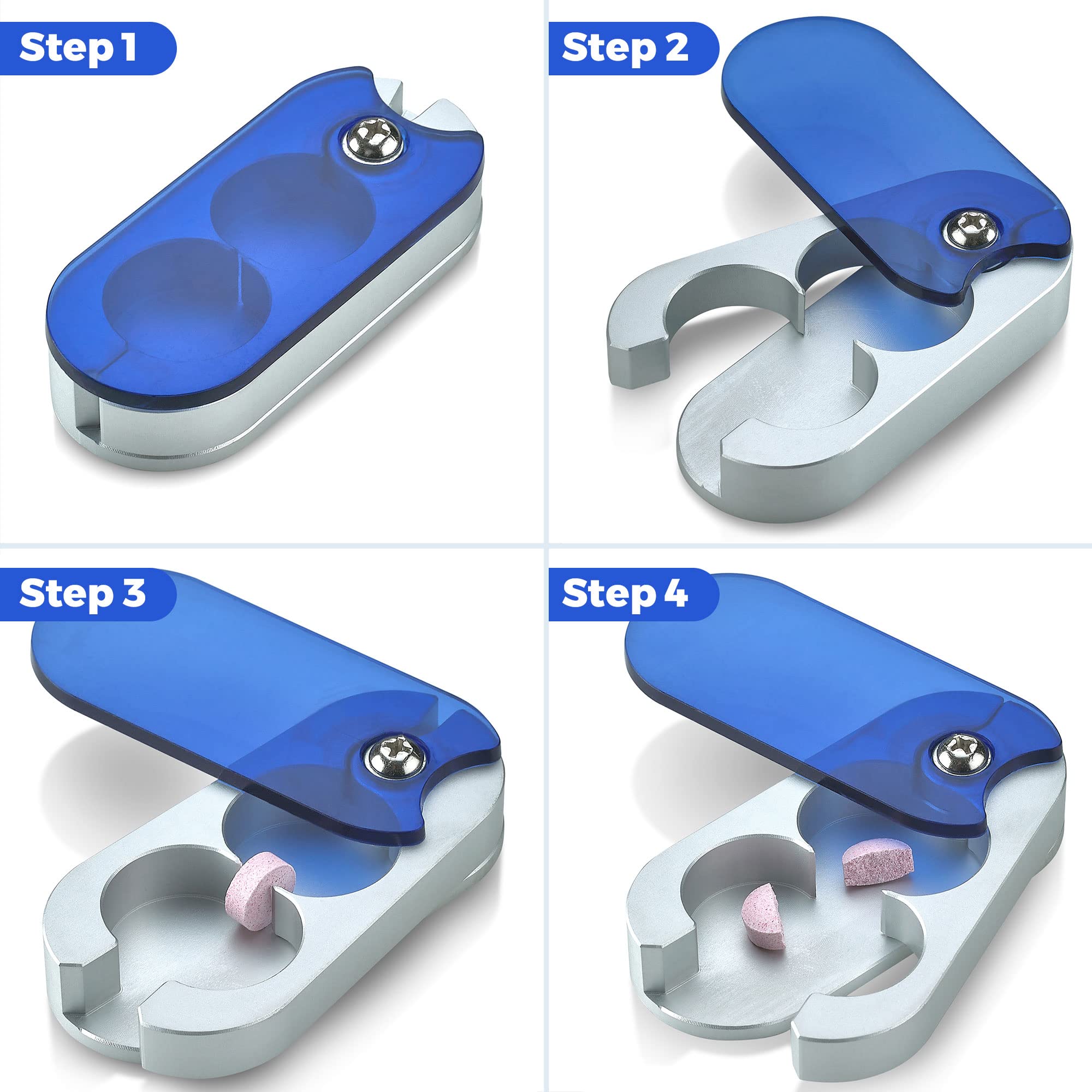 Step 1

Step 2

Step 3

Step 4