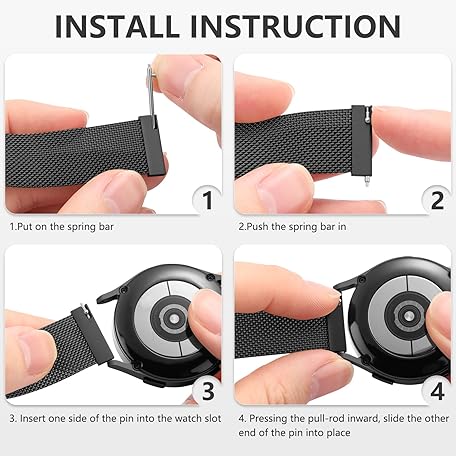 INSTALL INSTRUCTION

1

1.Put on the spring bar

2

2.Push the spring bar in

3

3. Insert one side of the pin into the watch slot

4

4. Pressing the pull-rod inward, slide the other end of the pin into place