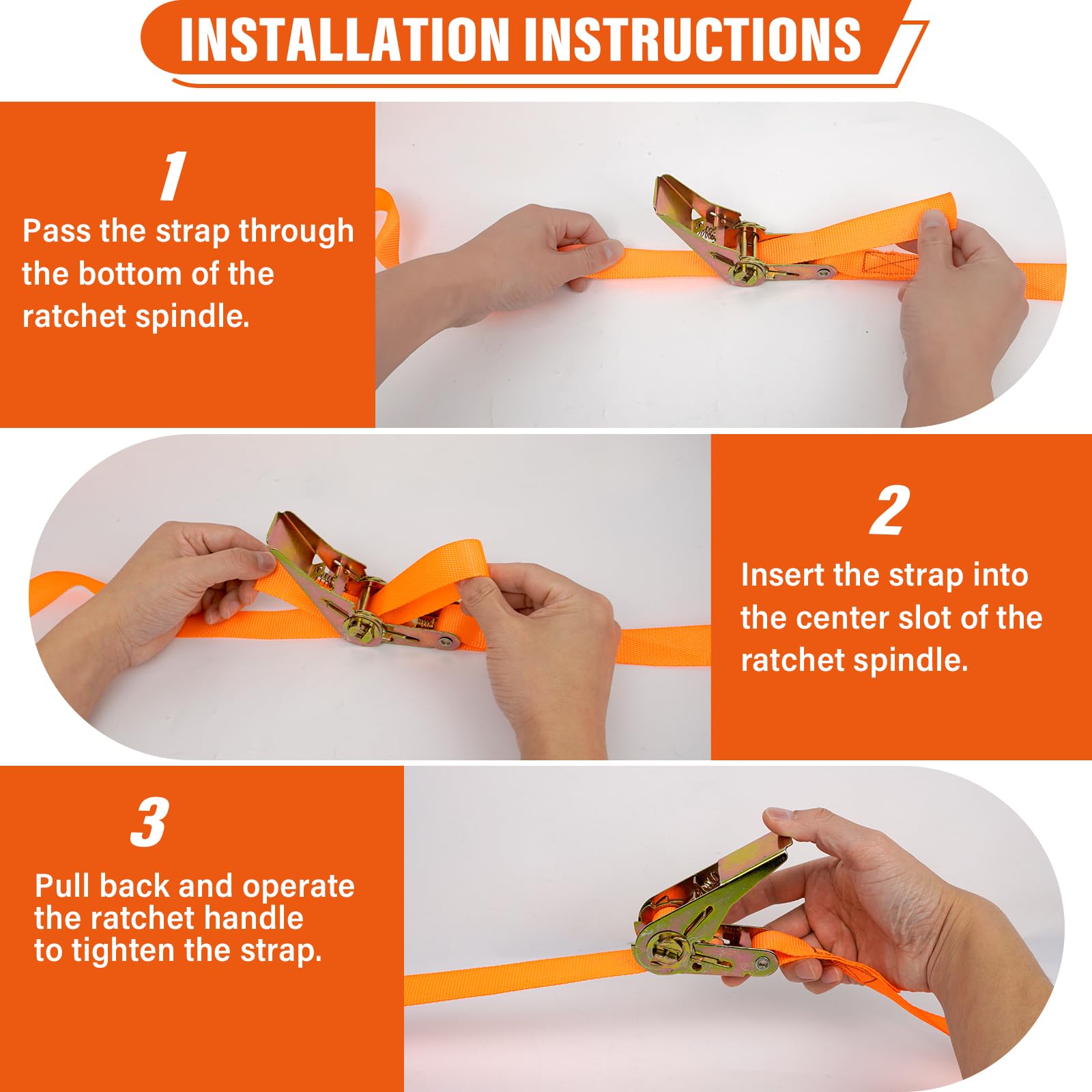 INSTALLATION INSTRUCTIONS

1

Pass the strap through the bottom of the ratchet spindle.

2

Insert the strap into the center slot of the ratchet spindle.

3

Pull back and operate the ratchet handle to tighten the strap.