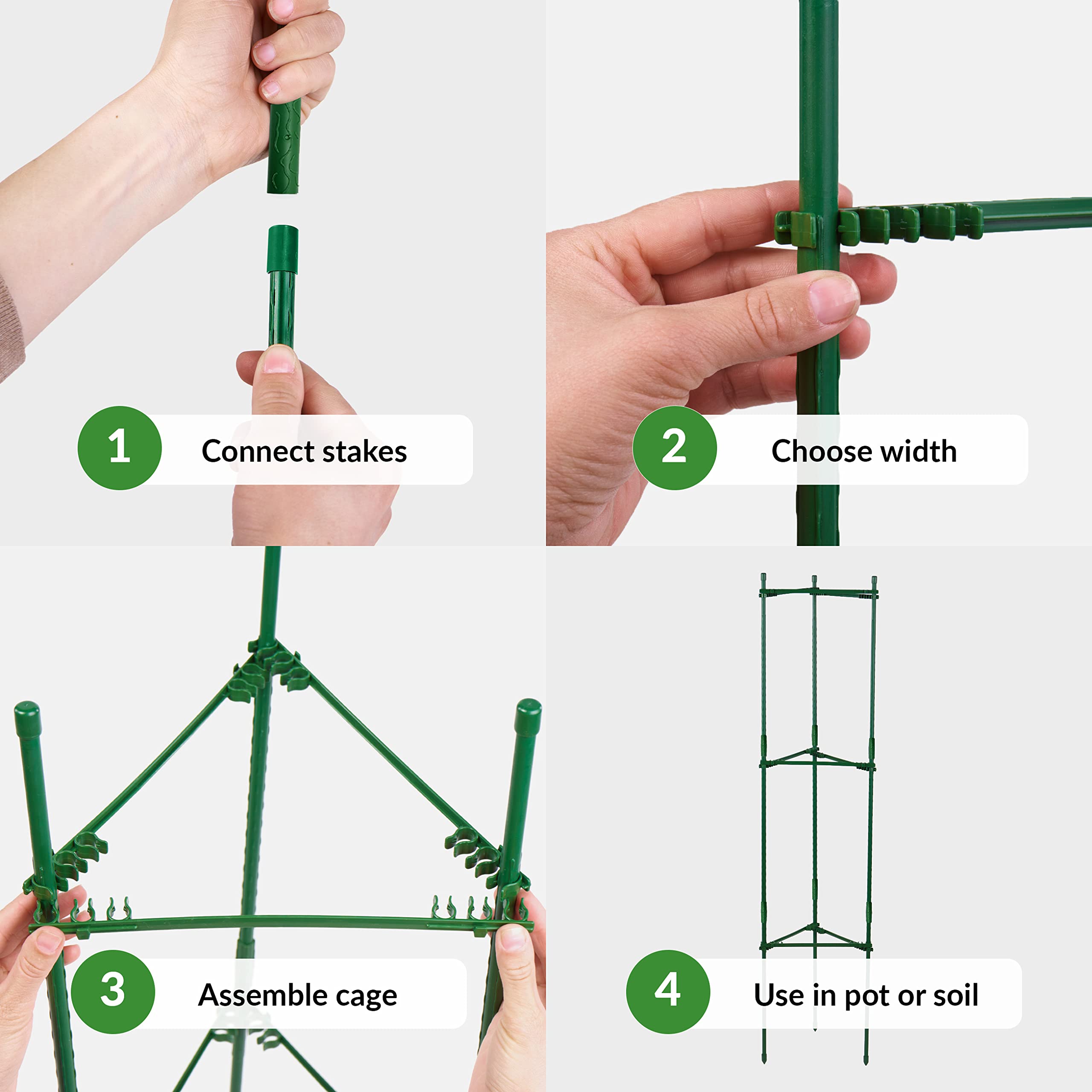 1 Connect stakes

2 Choose width

3 Assemble cage

4 Use in pot or soil