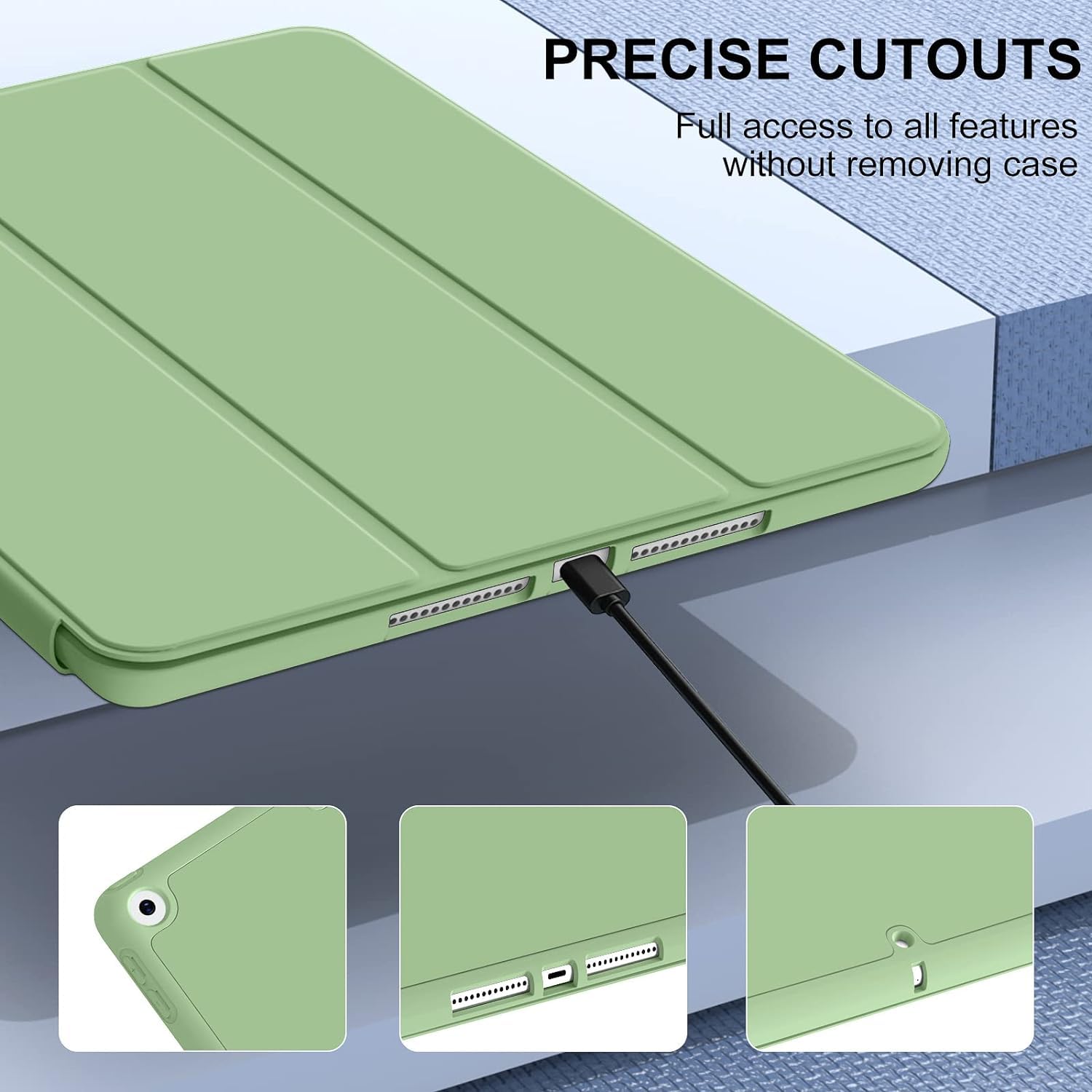 PRECISE CUTOUTS

Full access to all features without removing case