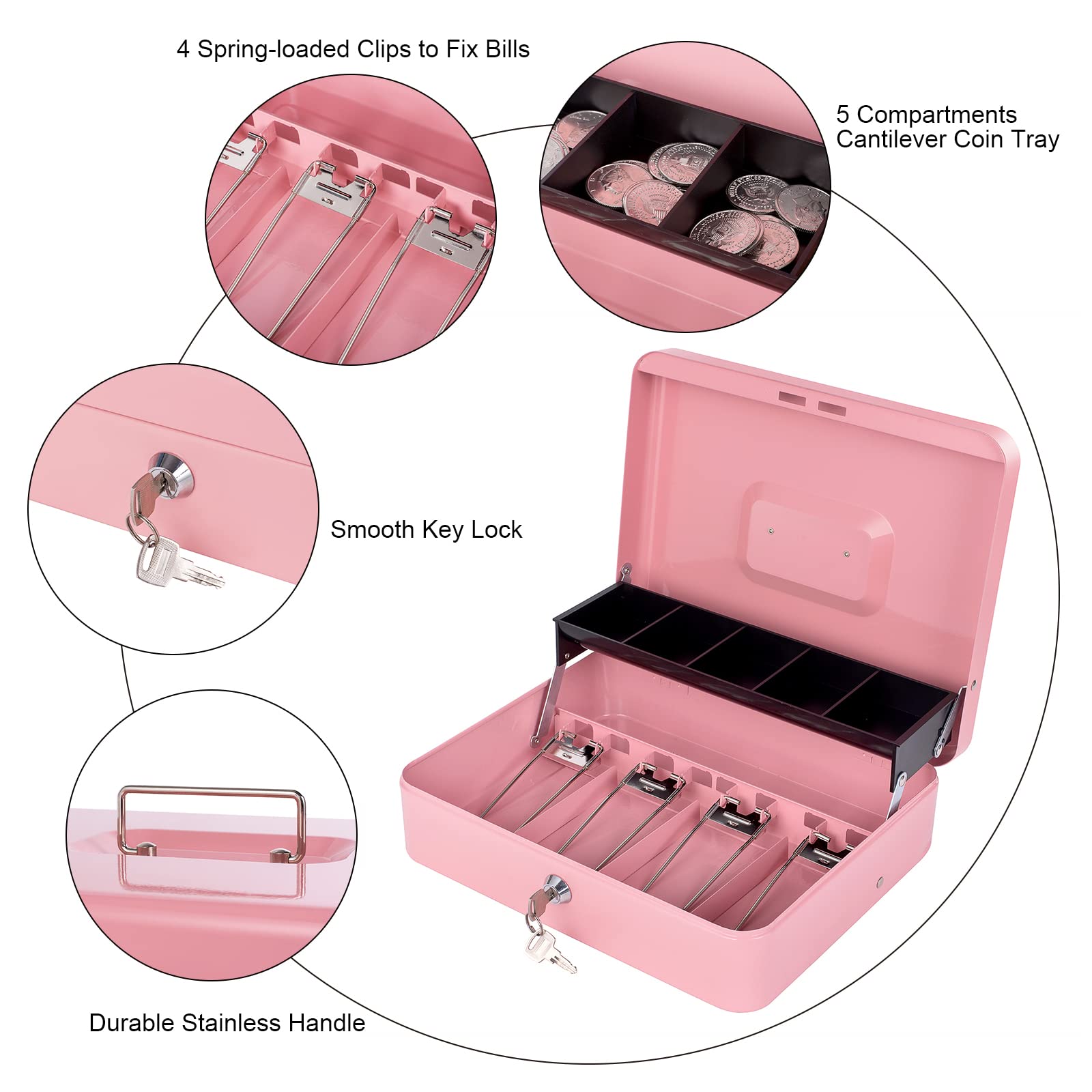 4 Spring-loaded Clips to Fix Bills

5 Compartments
Cantilever Coin Tray

Smooth Key Lock

Durable Stainless Handle