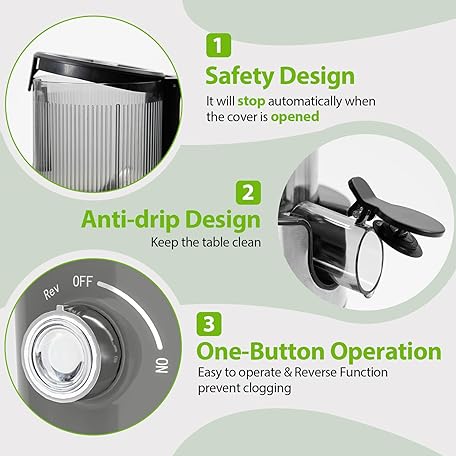 1
Safety Design
It will stop automatically when the cover is opened

2
Anti-drip Design
Keep the table clean

Rev OFF ON

3
One-Button Operation
Easy to operate & Reverse Function prevent clogging