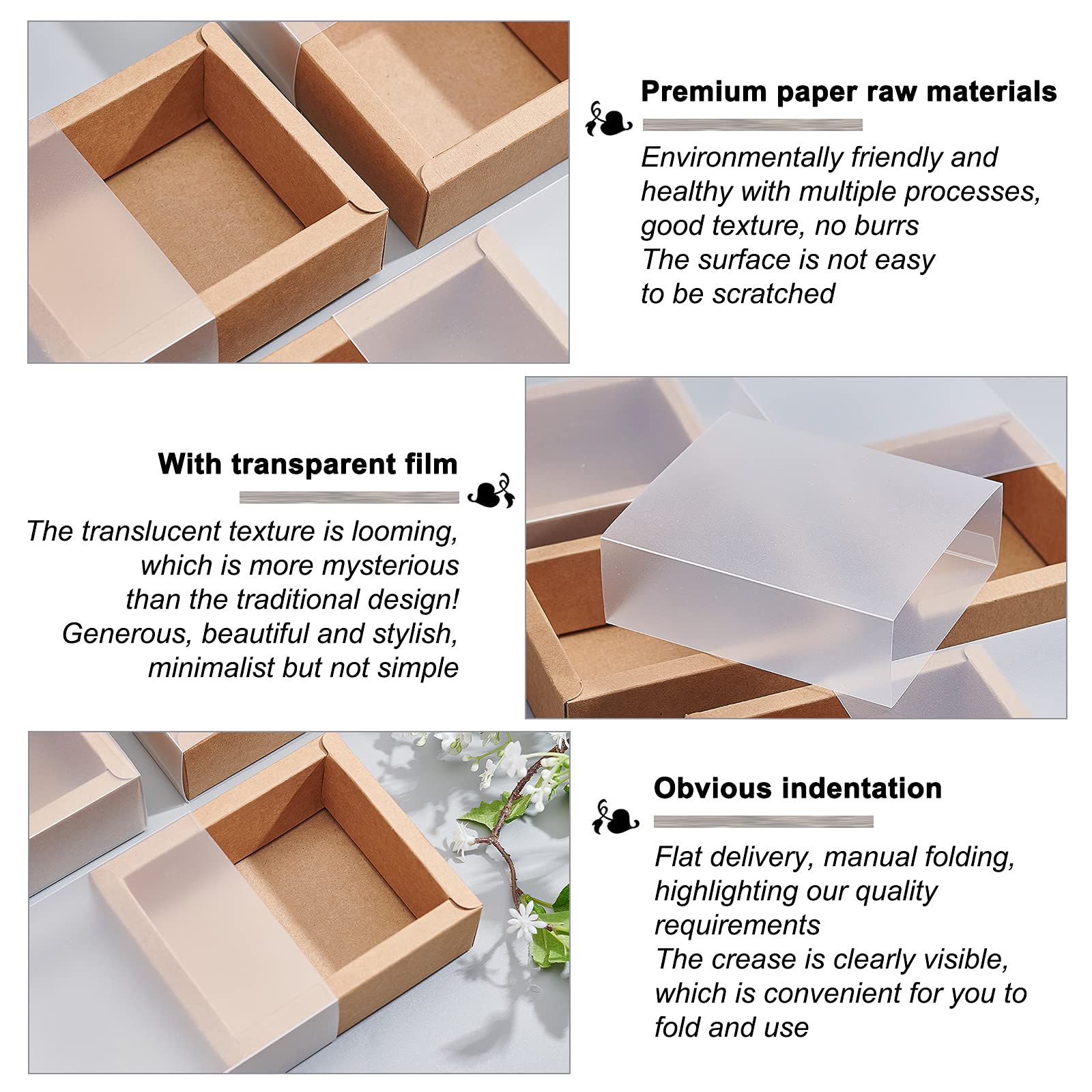 Premium paper raw materials

Environmentally friendly and healthy with multiple processes, good texture, no burrs
The surface is not easy to be scratched

With transparent film

The translucent texture is looming, which is more mysterious than the traditional design!
Generous, beautiful and stylish, minimalist but not simple

Obvious indentation

Flat delivery, manual folding, highlighting our quality requirements
The crease is clearly visible, which is convenient for you to fold and use