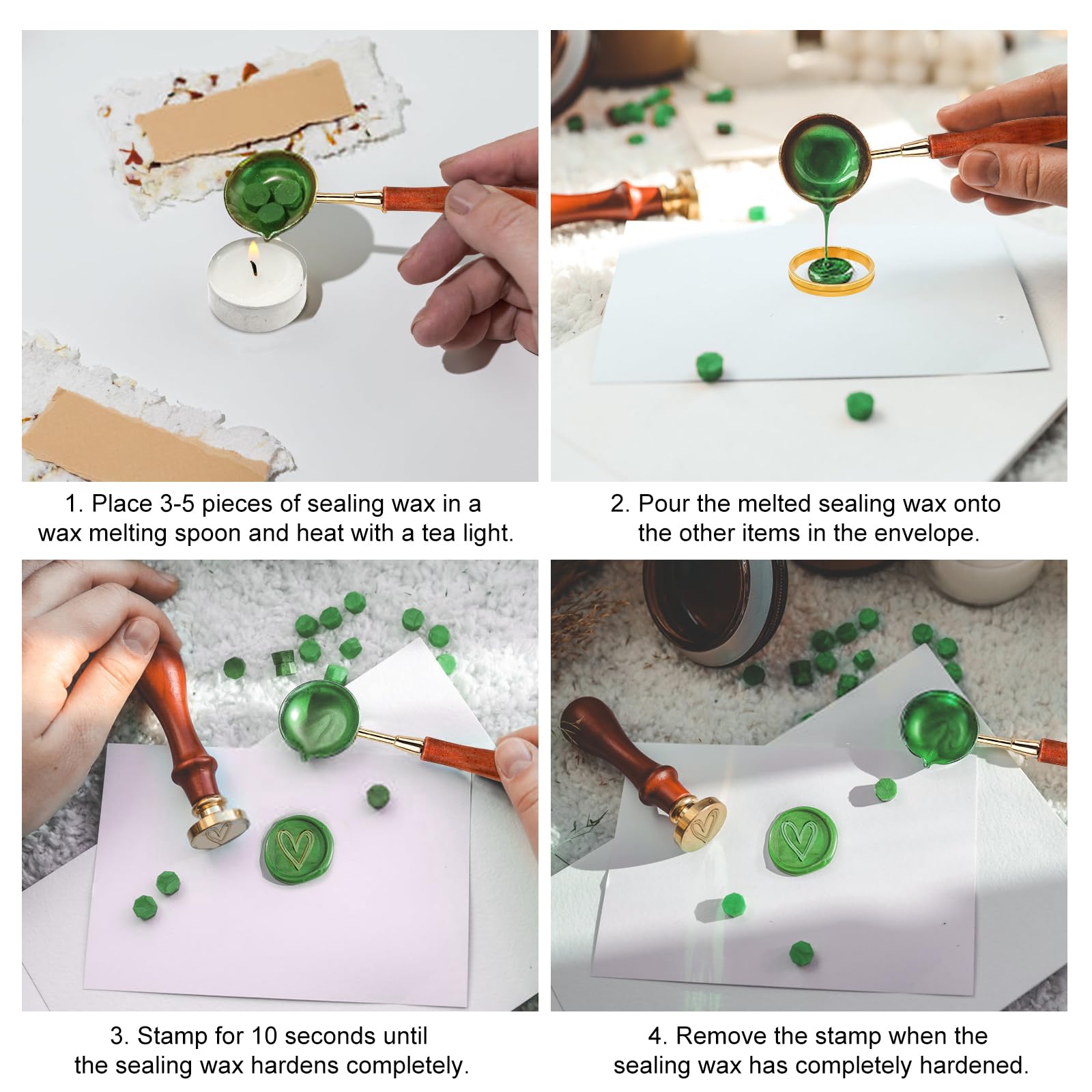 1. Place 3-5 pieces of sealing wax in a wax melting spoon and heat with a tea light.

2. Pour the melted sealing wax onto the other items in the envelope.

3. Stamp for 10 seconds until the sealing wax hardens completely.

4. Remove the stamp when the sealing wax has completely hardened.