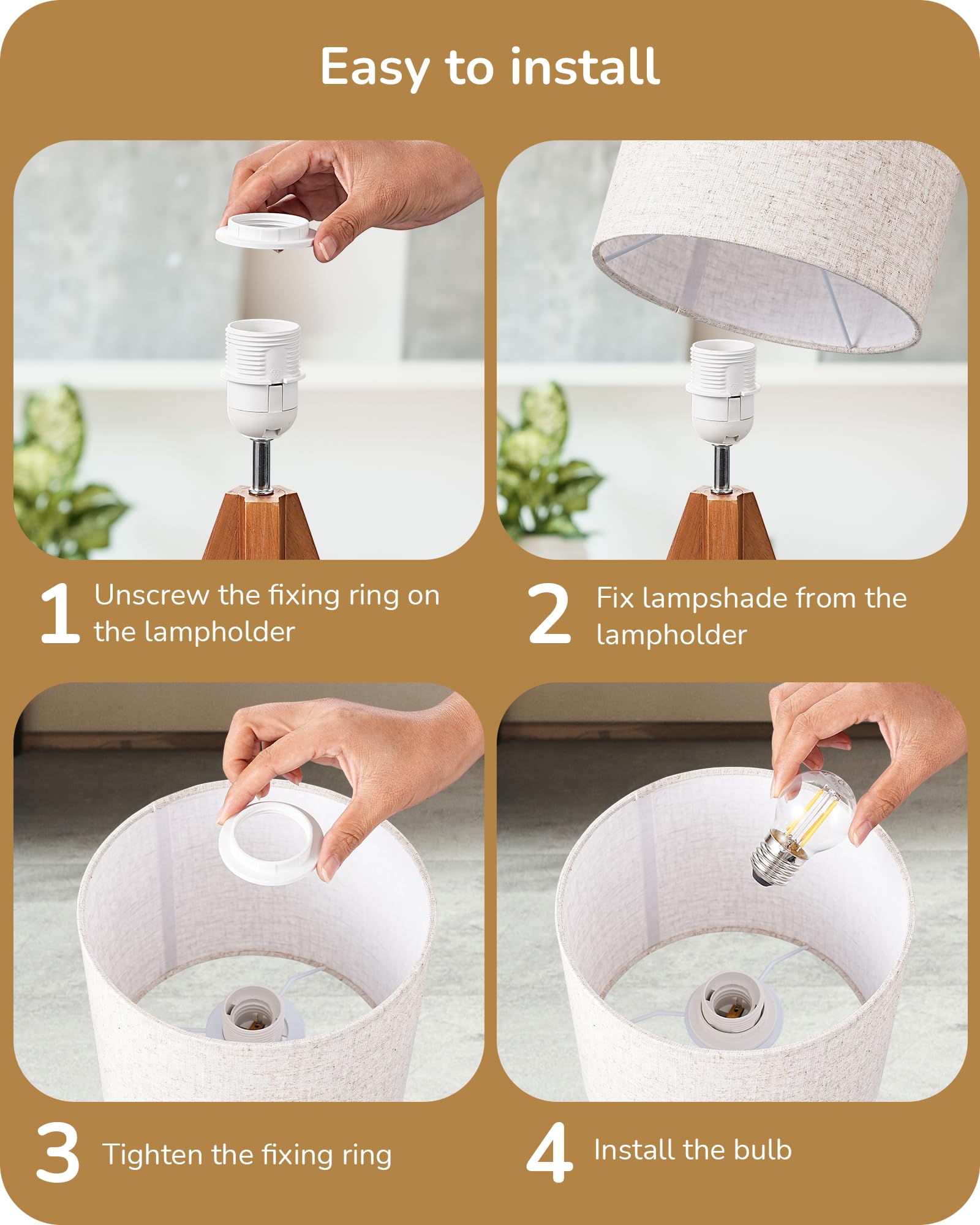 Easy to install

1 Unscrew the fixing ring on the lampholder

2 Fix lampshade from the lampholder

3 Tighten the fixing ring

4 Install the bulb