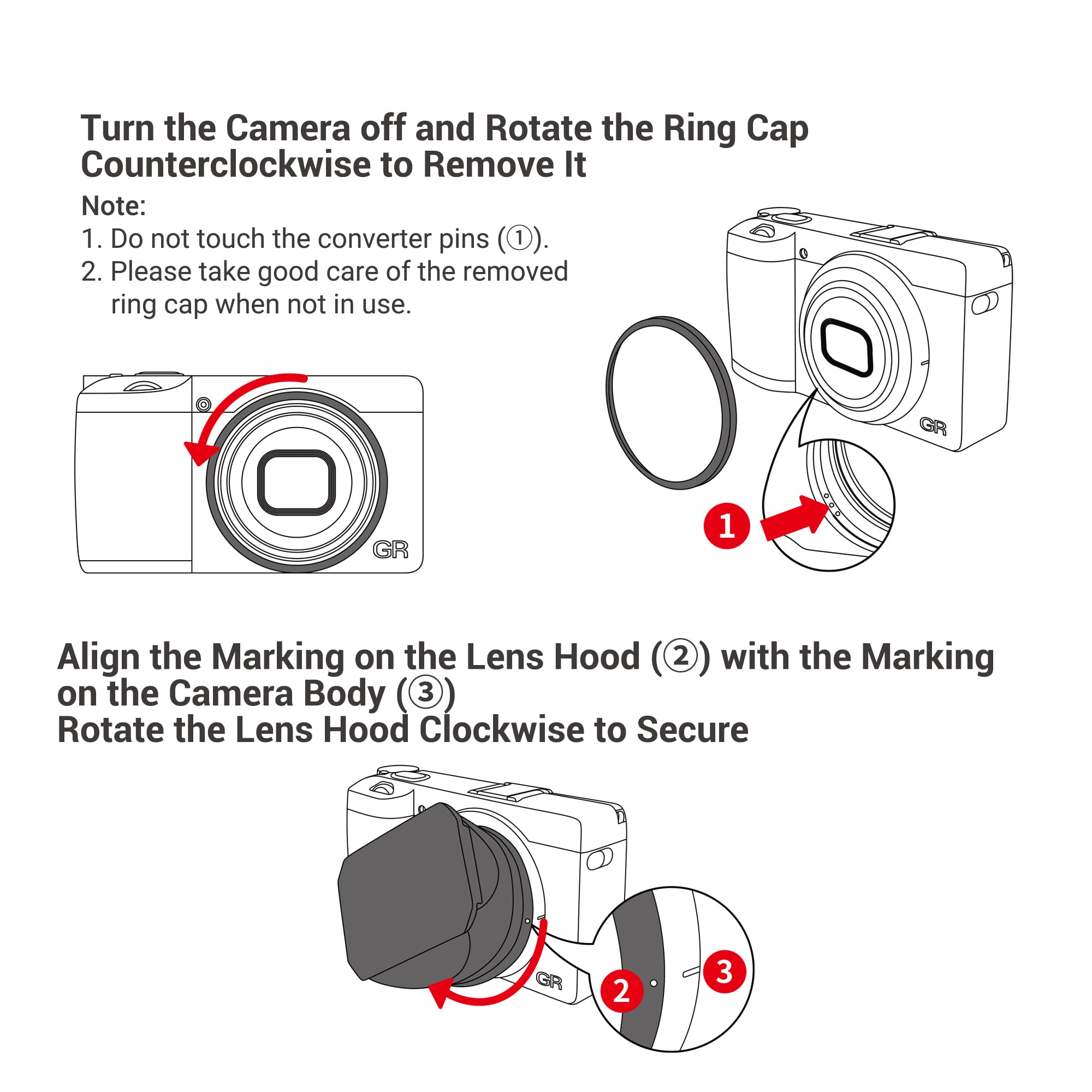 Turn the Camera off and Rotate the Ring Cap Counterclockwise to Remove It

Note:
1. Do not touch the converter pins (①).
2. Please take good care of the removed ring cap when not in use.

GR

GR

1

Align the Marking on the Lens Hood (②) with the Marking on the Camera Body (③)
Rotate the Lens Hood Clockwise to Secure

GR

2

3