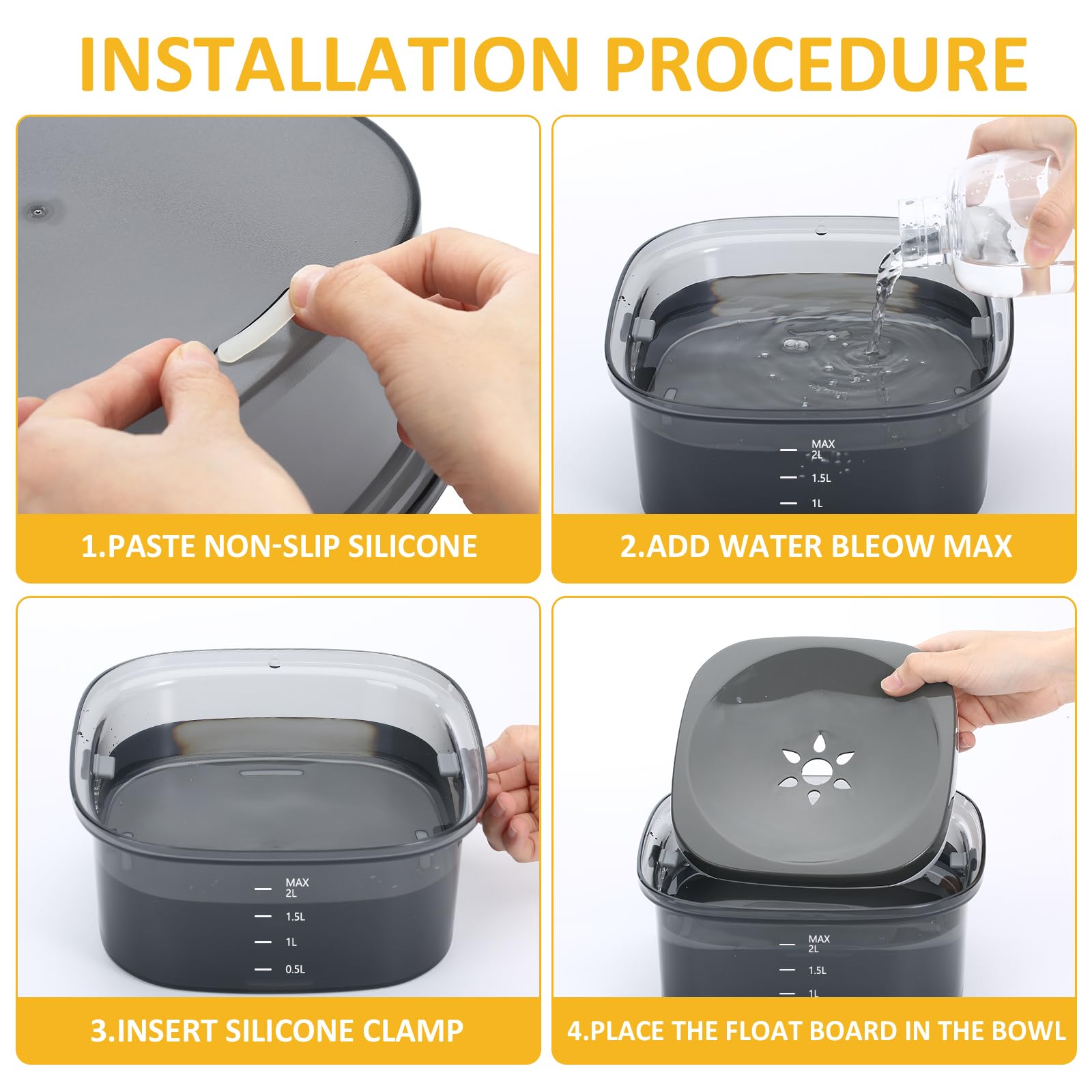 INSTALLATION PROCEDURE

1.PASTE NON-SLIP SILICONE

MAX
2L
1.5L
1L

2.ADD WATER BLEOW MAX

MAX
2L
1.5L
1L
0.5L

3.INSERT SILICONE CLAMP

MAX
2L
1.5L
1L

4.PLACE THE FLOAT BOARD IN THE BOWL