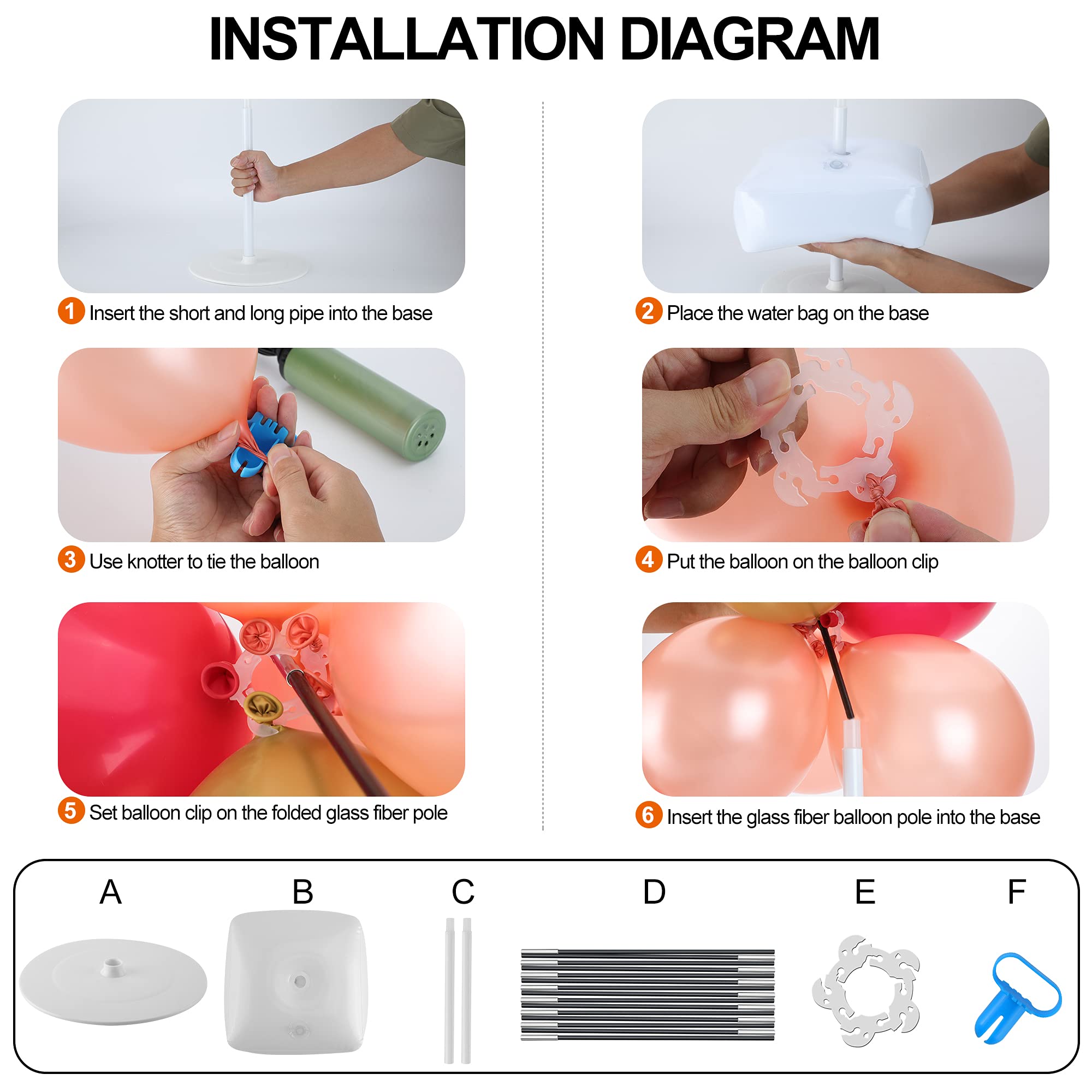 INSTALLATION DIAGRAM

1 Insert the short and long pipe into the base

2 Place the water bag on the base

3 Use knotter to tie the balloon

4 Put the balloon on the balloon clip

5 Set balloon clip on the folded glass fiber pole

6 Insert the glass fiber balloon pole into the base

A B C D E F