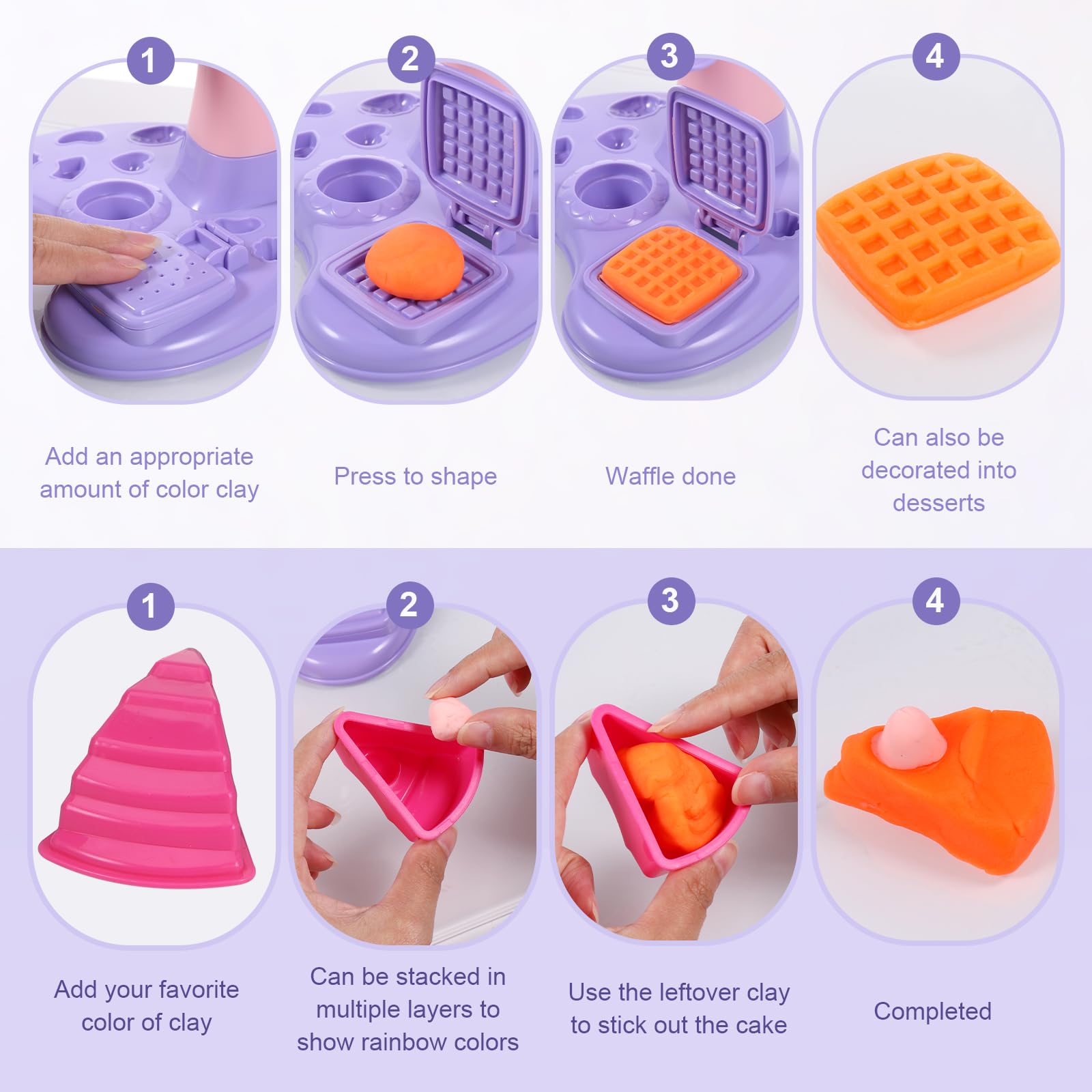 1

Add an appropriate amount of color clay

2

Press to shape

3

Waffle done

4

Can also be decorated into desserts

1

Add your favorite color of clay

2

Can be stacked in multiple layers to show rainbow colors

3

Use the leftover clay to stick out the cake

4

Completed