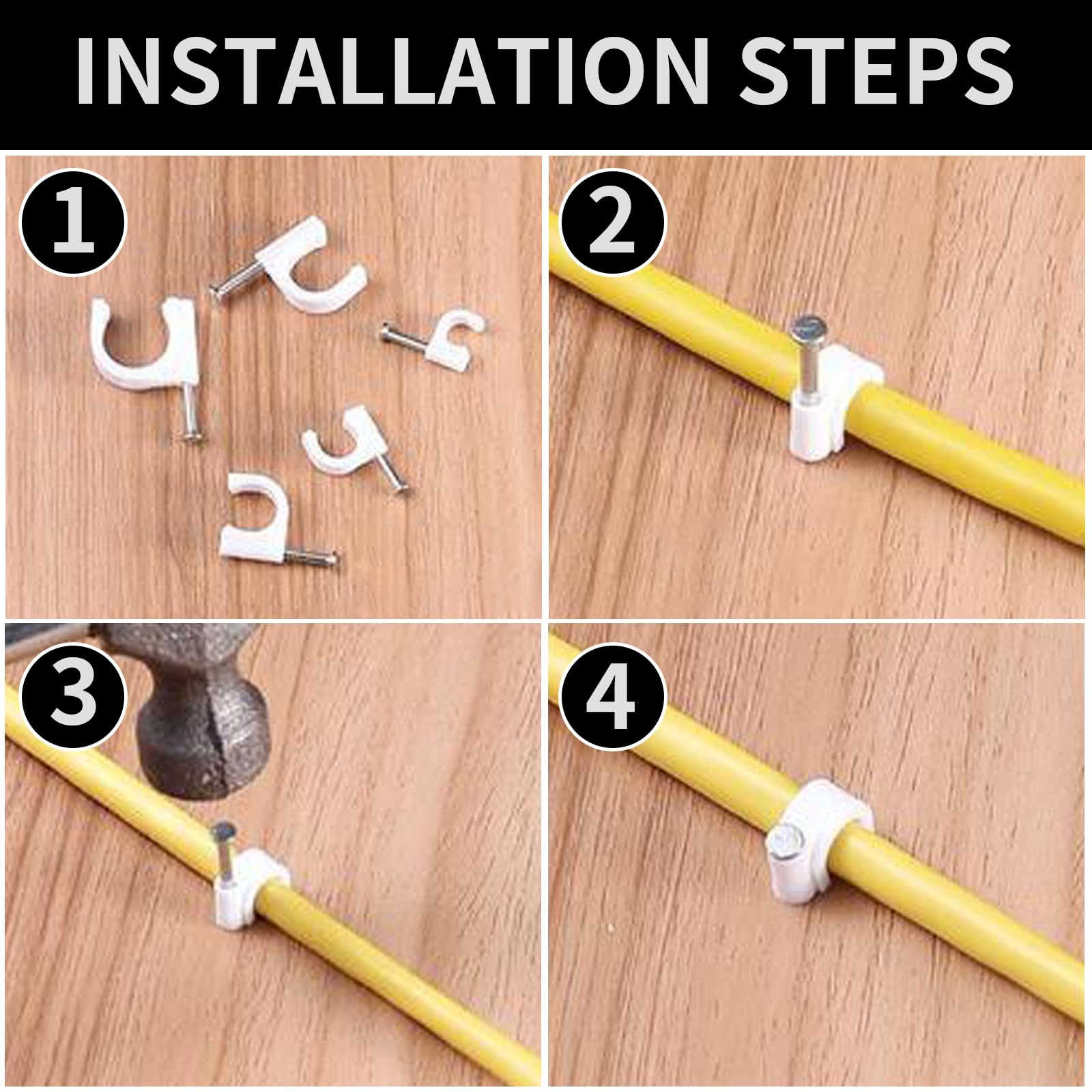 INSTALLATION STEPS

1

2

3

4