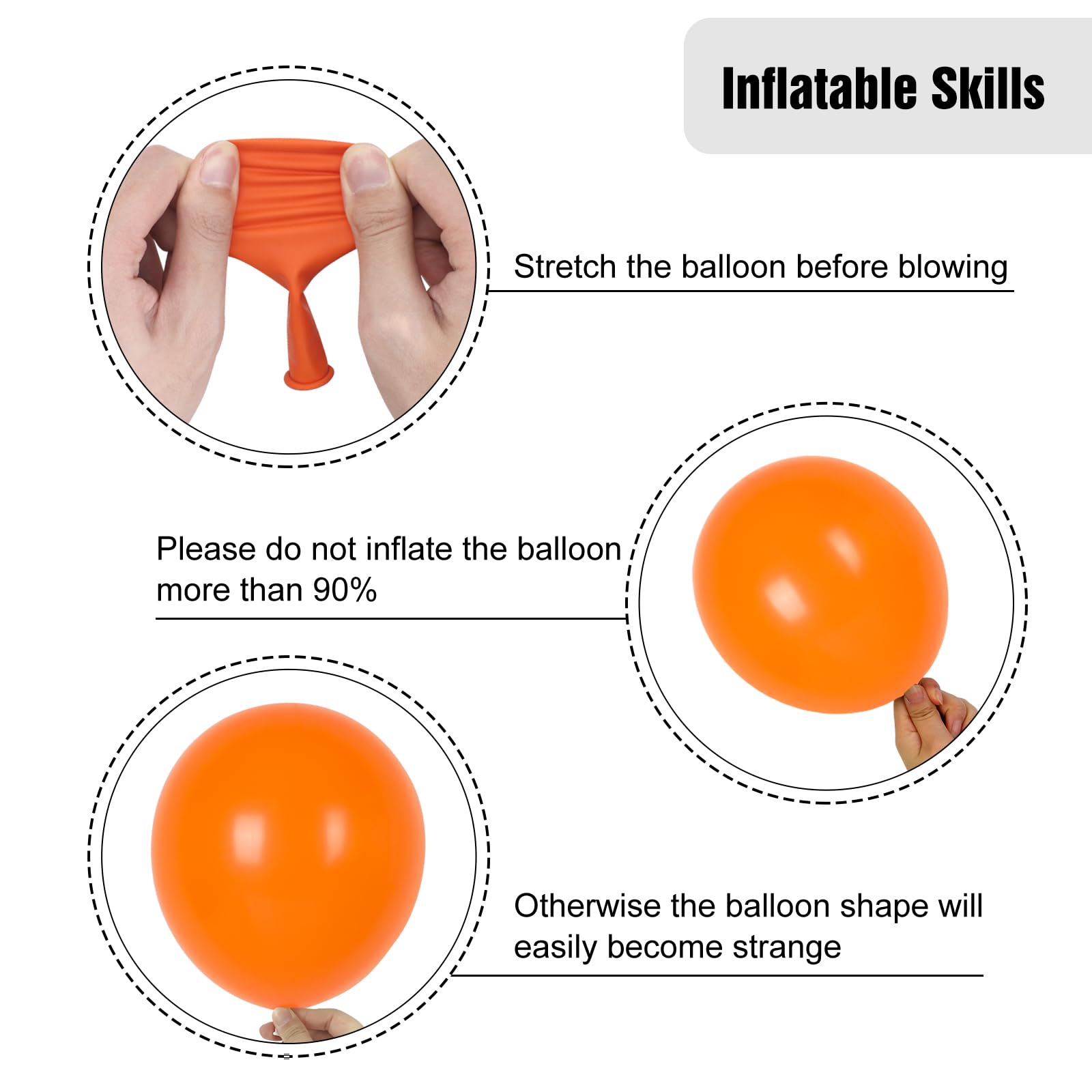 Inflatable Skills

Stretch the balloon before blowing

Please do not inflate the balloon more than 90%

Otherwise the balloon shape will easily become strange