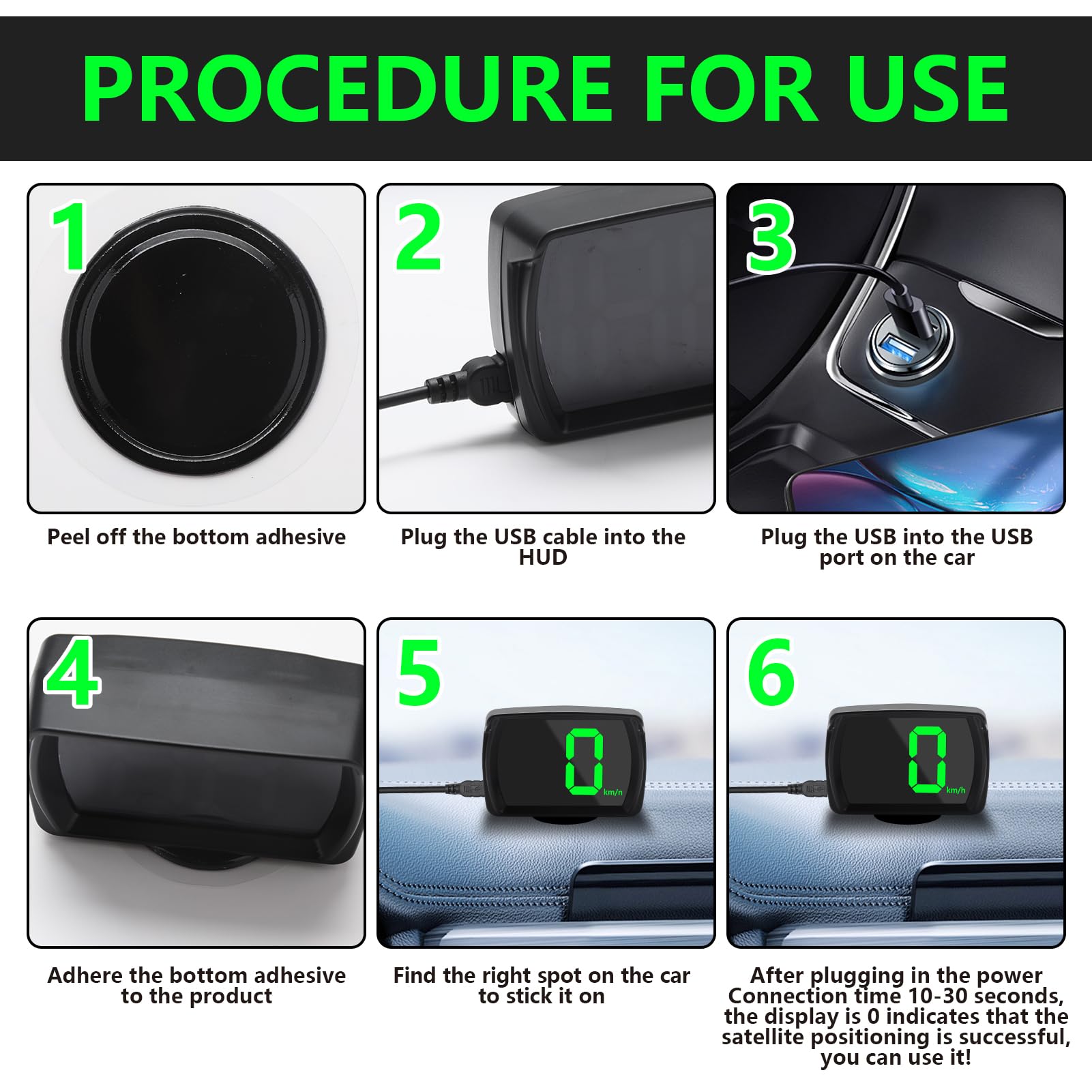 PROCEDURE FOR USE

1

Peel off the bottom adhesive

2

Plug the USB cable into the HUD

3

Plug the USB into the USB port on the car

4

Adhere the bottom adhesive to the product

5

0 km/h

Find the right spot on the car to stick it on

6

0 km/h

After plugging in the power Connection time 10-30 seconds, the display is 0 indicates that the satellite positioning is successful, you can use it!