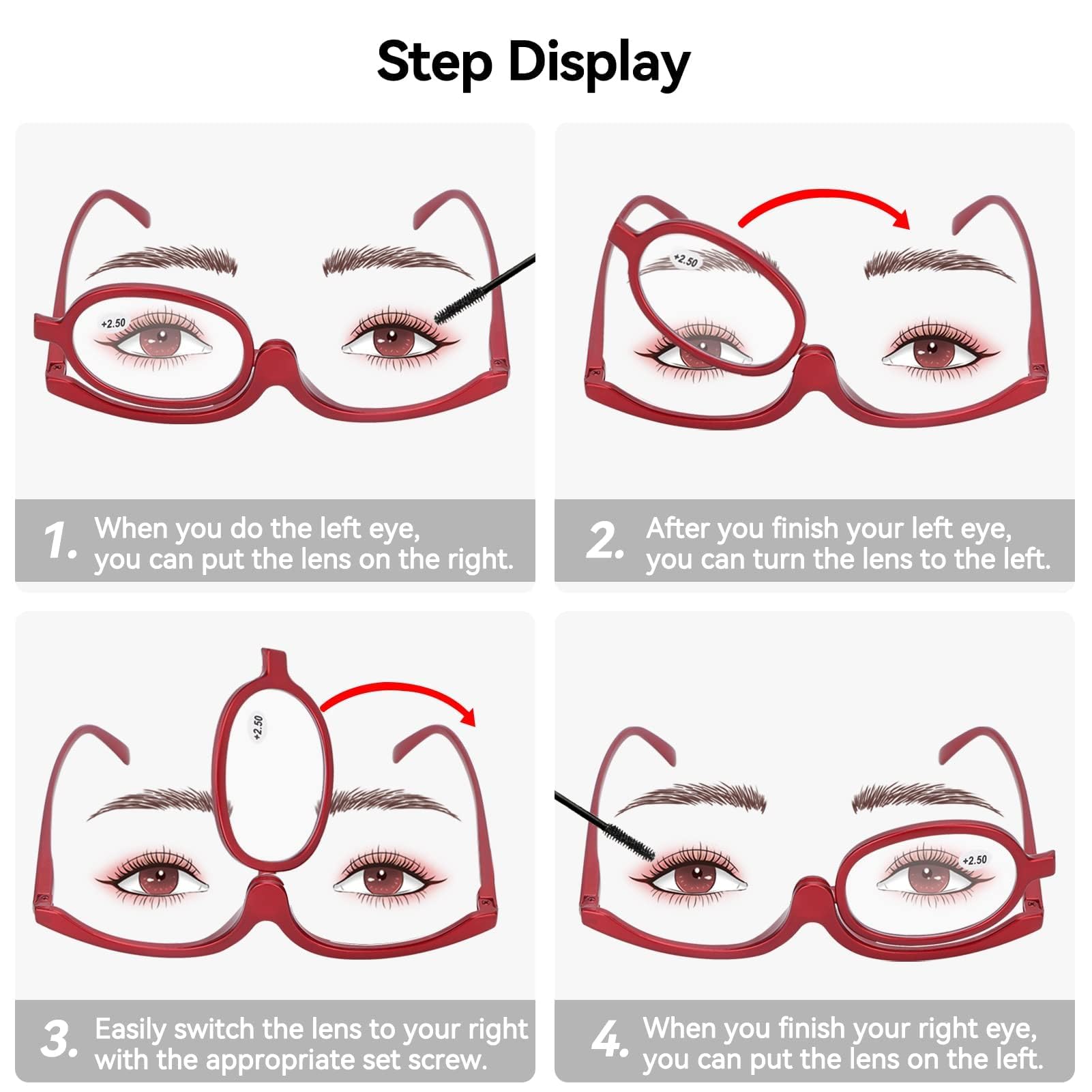 Step Display

+2.50

1. When you do the left eye, you can put the lens on the right.

+2.50

2. After you finish your left eye, you can turn the lens to the left.

+2.50

3. Easily switch the lens to your right with the appropriate set screw.

+2.50

4. When you finish your right eye, you can put the lens on the left.