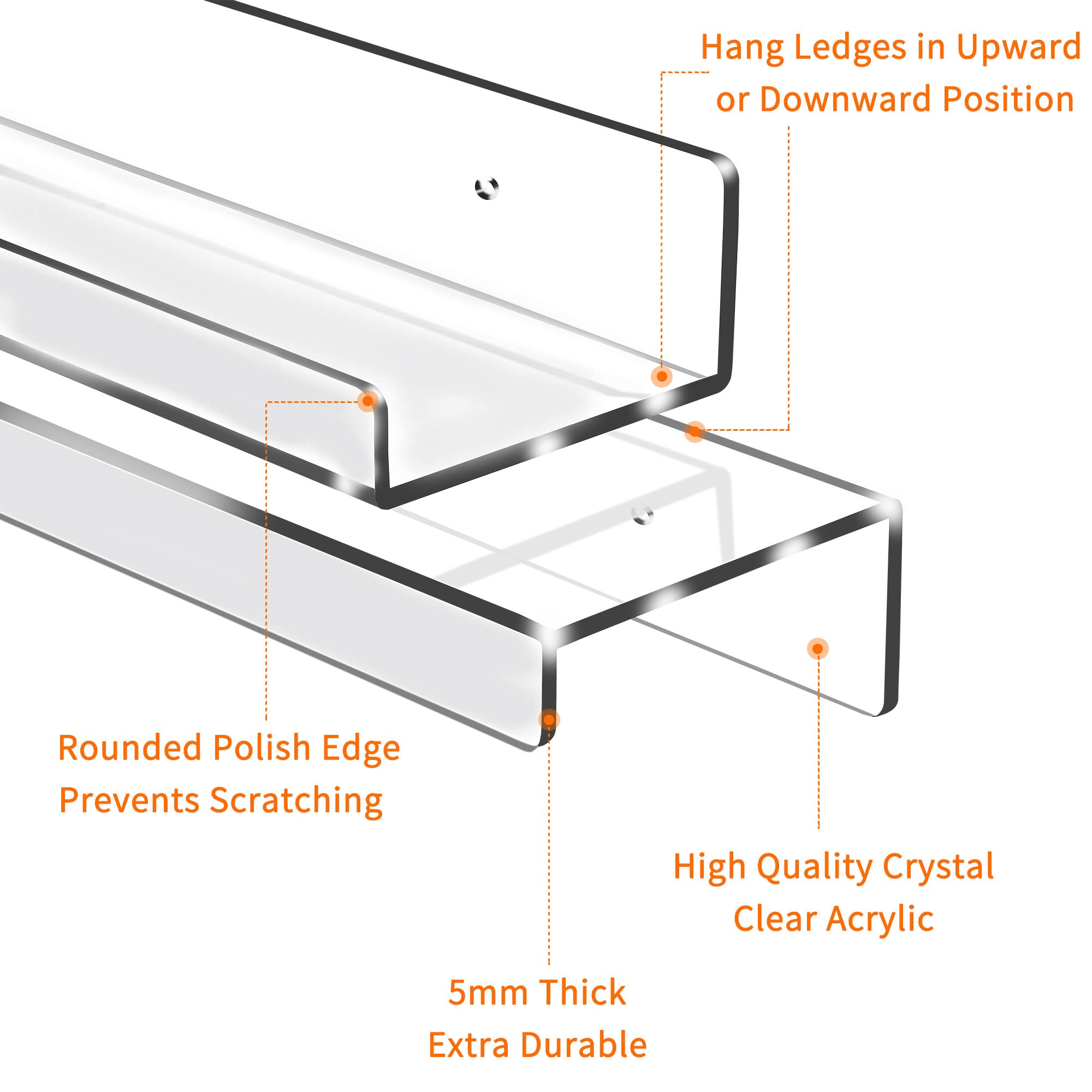 Hang Ledges in Upward or Downward Position

Rounded Polish Edge Prevents Scratching

High Quality Crystal Clear Acrylic

5mm Thick Extra Durable