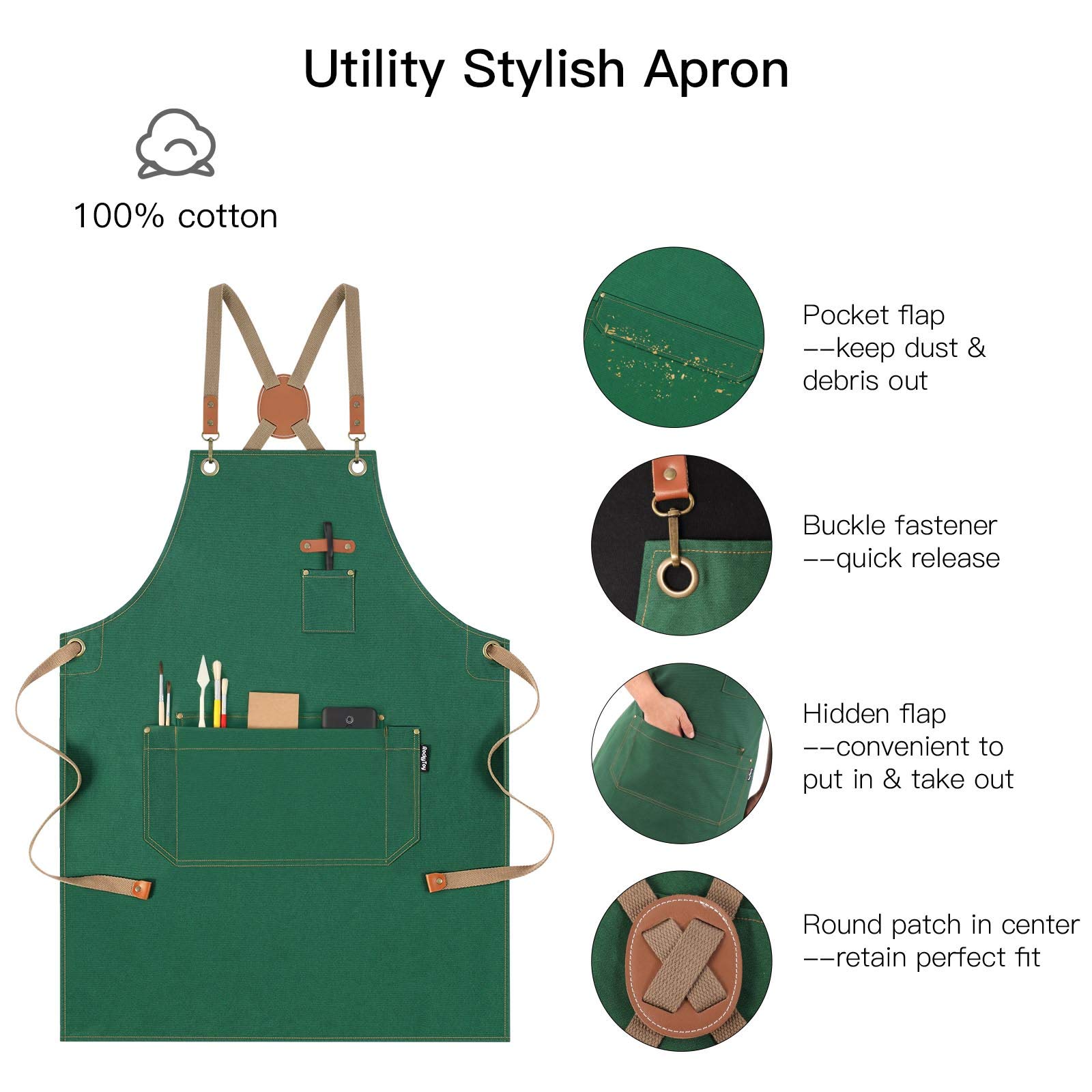 Utility Stylish Apron

100% cotton

RockyToy

Pocket flap
--keep dust & debris out

Buckle fastener
--quick release

Hidden flap
--convenient to put in & take out

Round patch in center
--retain perfect fit