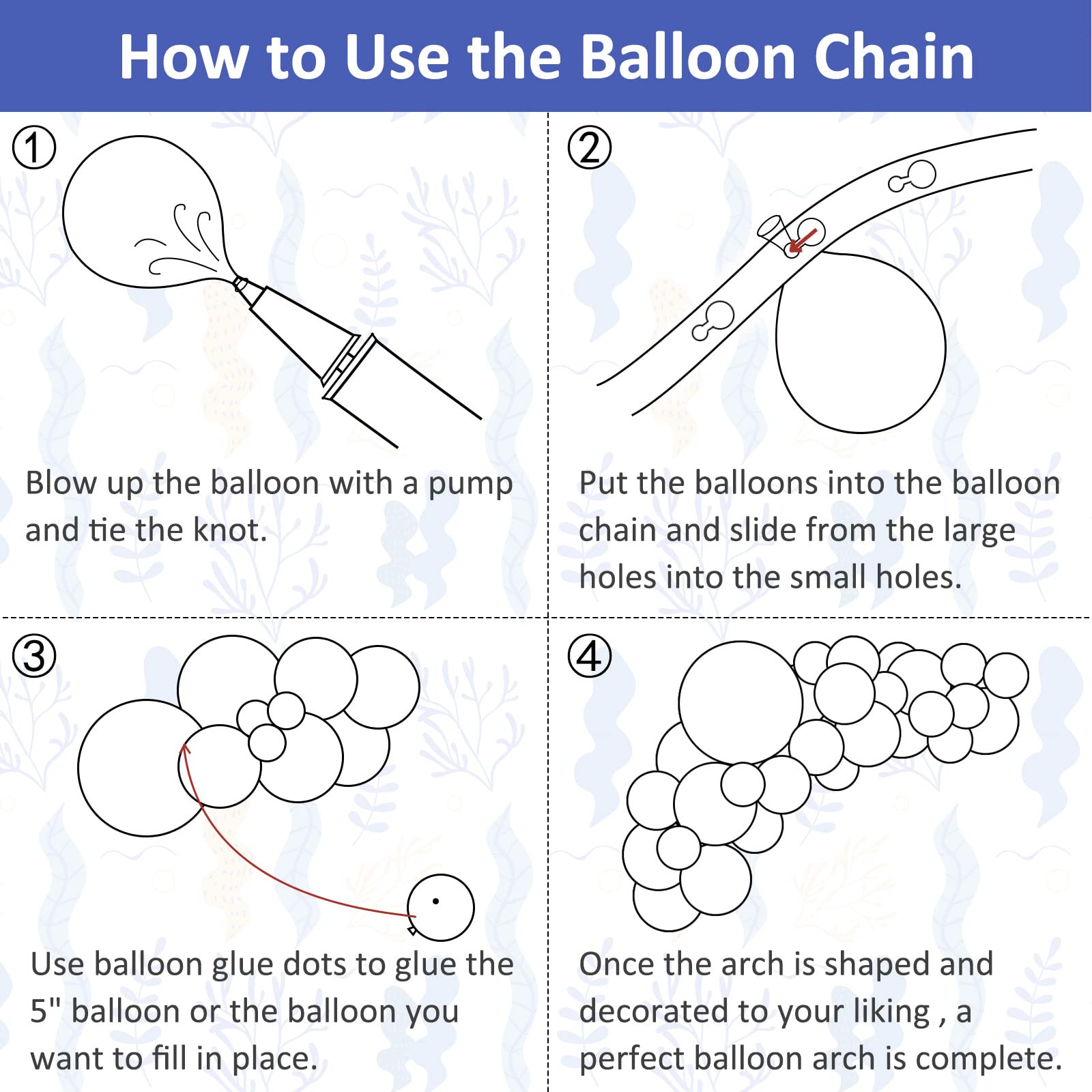 How to Use the Balloon Chain

①

Blow up the balloon with a pump and tie the knot.

②

Put the balloons into the balloon chain and slide from the large holes into the small holes.

③

Use balloon glue dots to glue the 5" balloon or the balloon you want to fill in place.

④

Once the arch is shaped and decorated to your liking , a perfect balloon arch is complete.