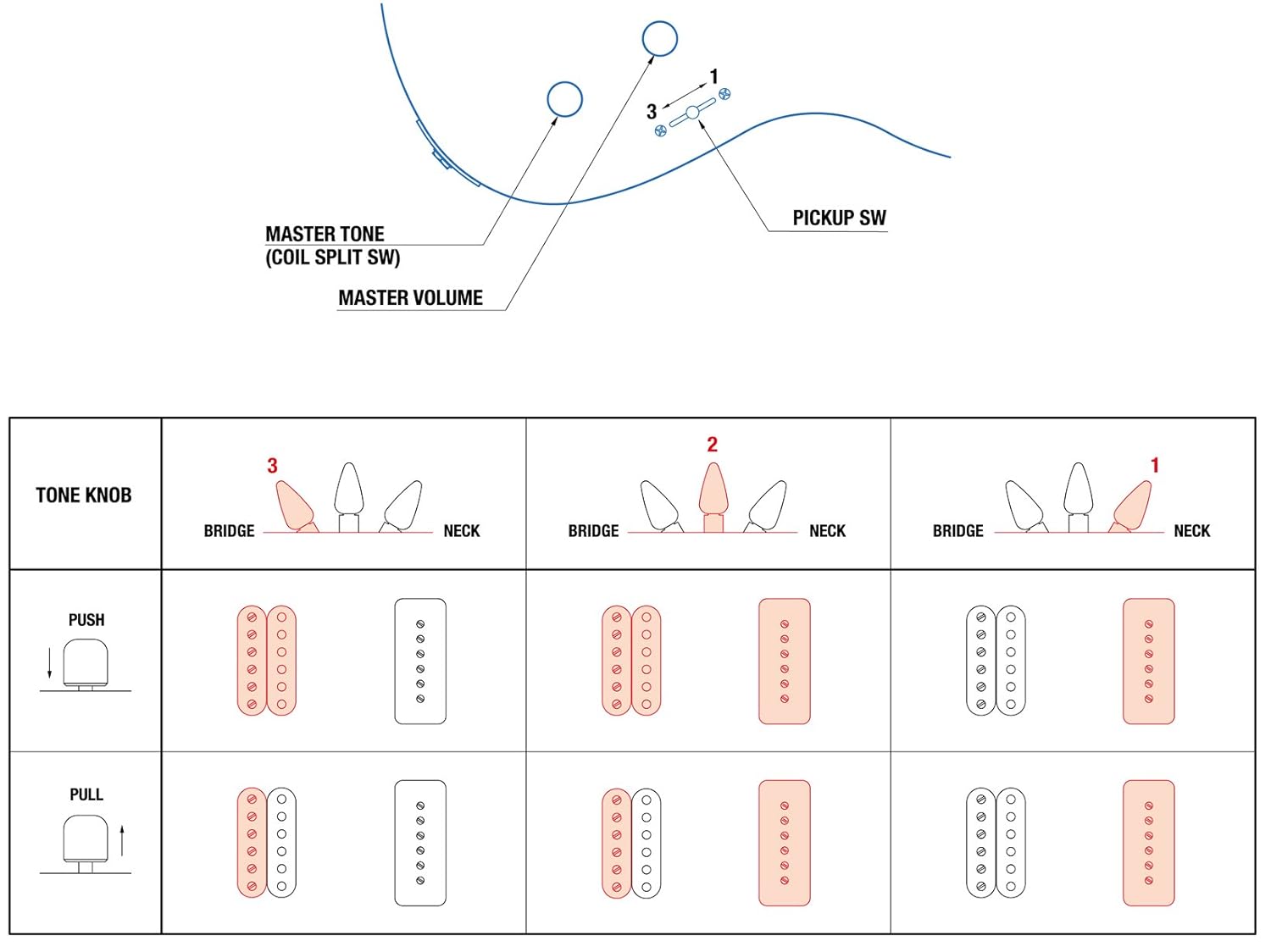 1
3
PICKUP SW
MASTER TONE
(COIL SPLIT SW)
MASTER VOLUME

| TONE KNOB | 3 BRIDGE NECK | 2 BRIDGE NECK | 1 BRIDGE NECK |
|---|---|---|---|
| PUSH | | | |
| PULL | | | |