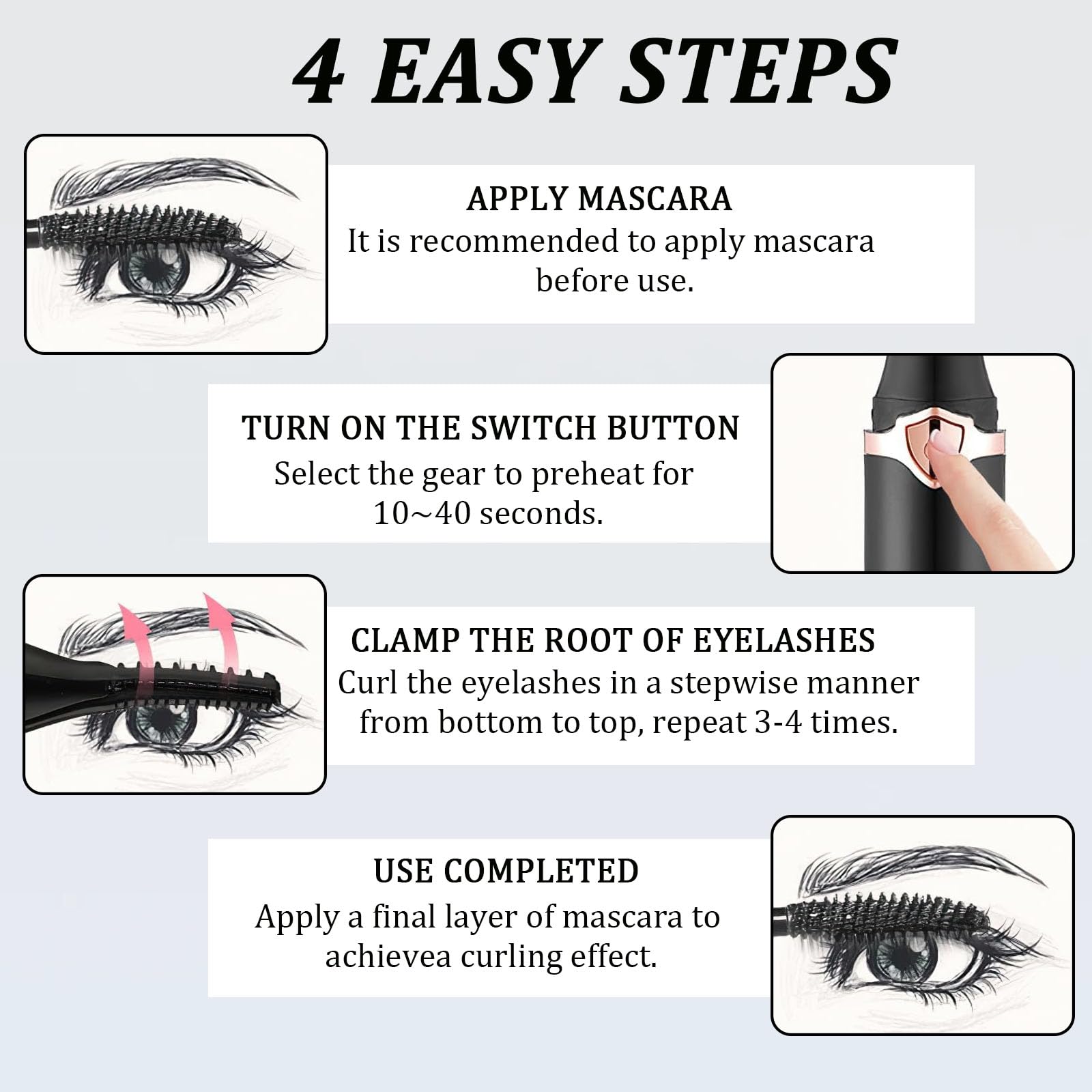 4 EASY STEPS

APPLY MASCARA
It is recommended to apply mascara before use.

TURN ON THE SWITCH BUTTON
Select the gear to preheat for 10~40 seconds.

CLAMP THE ROOT OF EYELASHES
Curl the eyelashes in a stepwise manner from bottom to top, repeat 3-4 times.

USE COMPLETED
Apply a final layer of mascara to achievea curling effect.