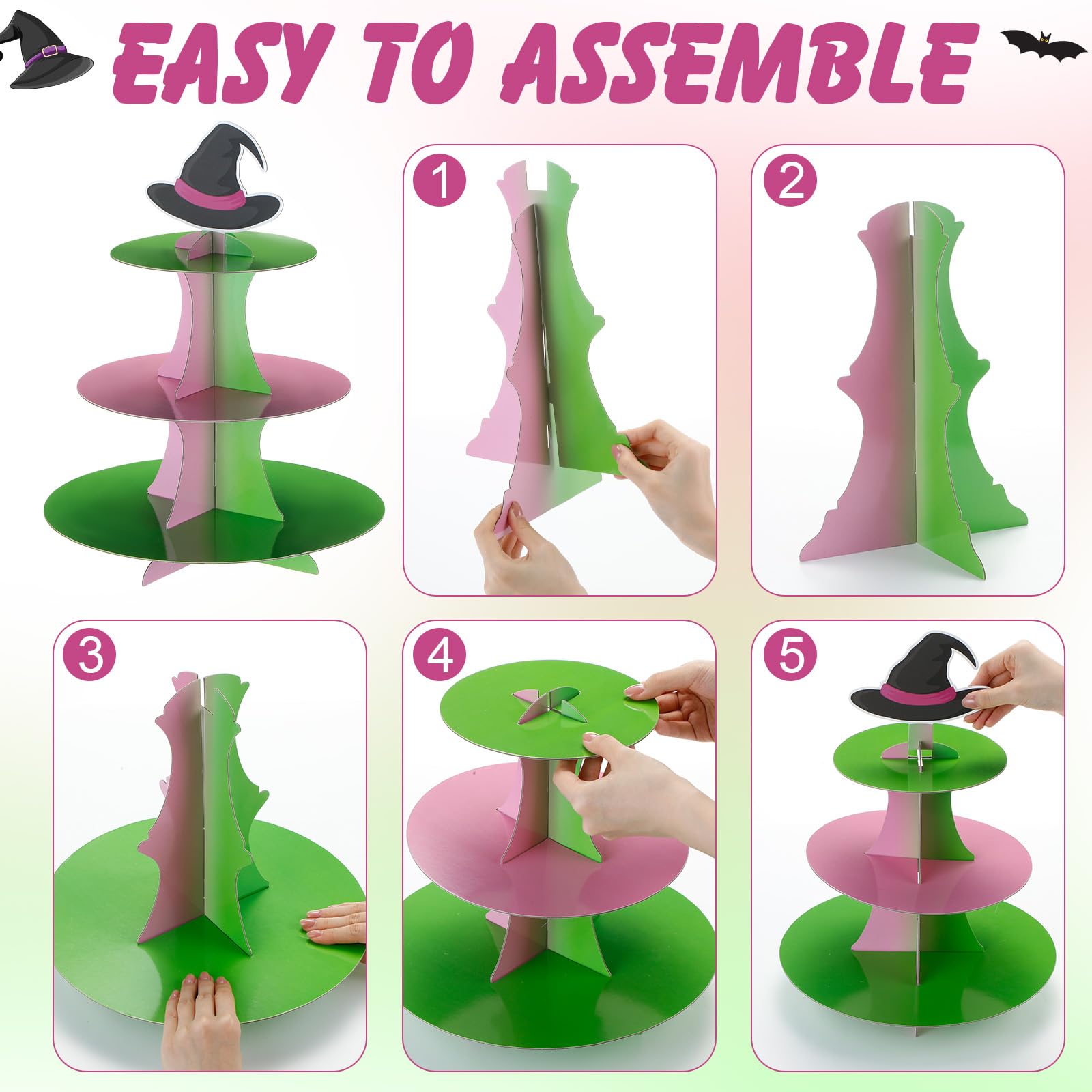 EASY TO ASSEMBLE

1

2

3

4

5