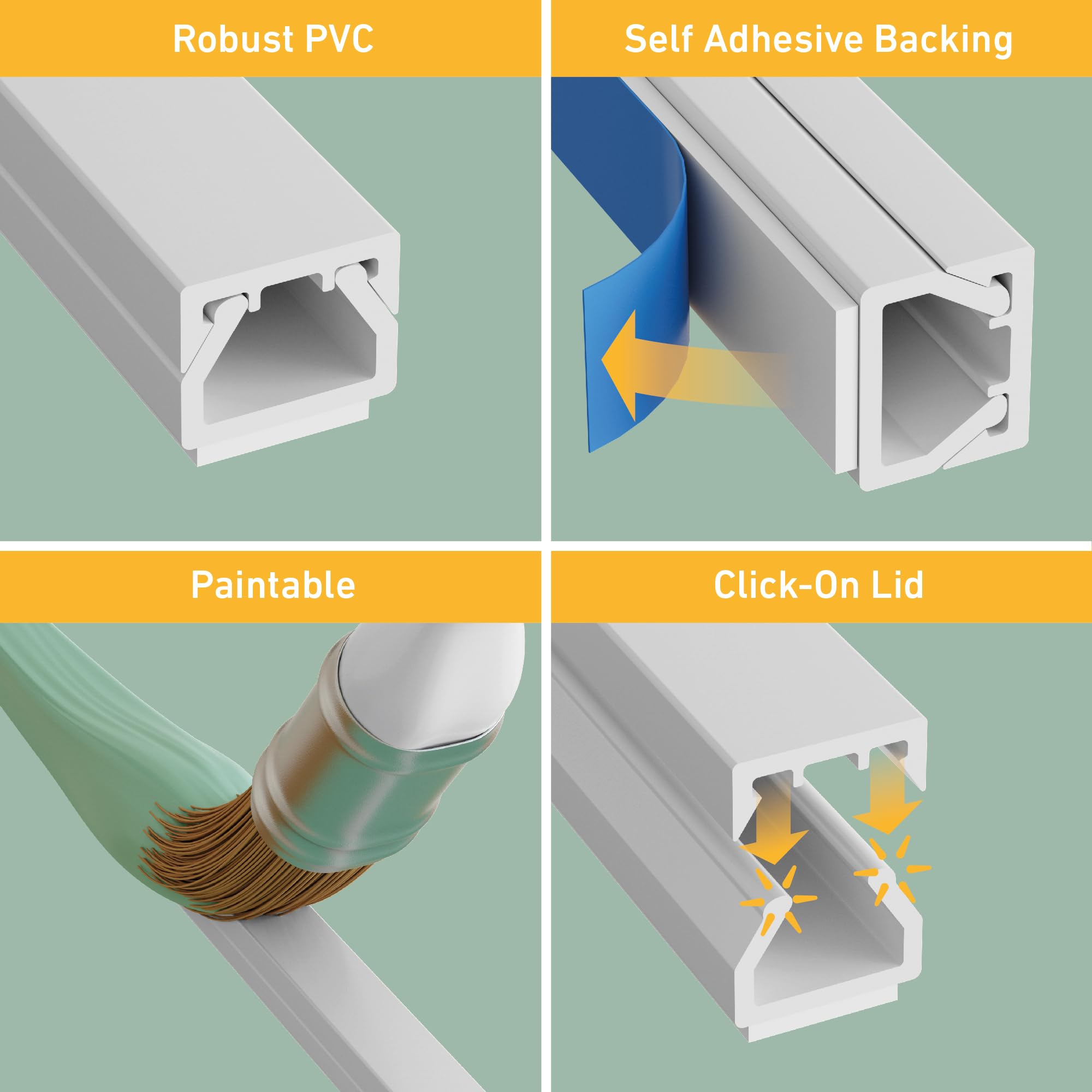 Robust PVC

Self Adhesive Backing

Paintable

Click-On Lid