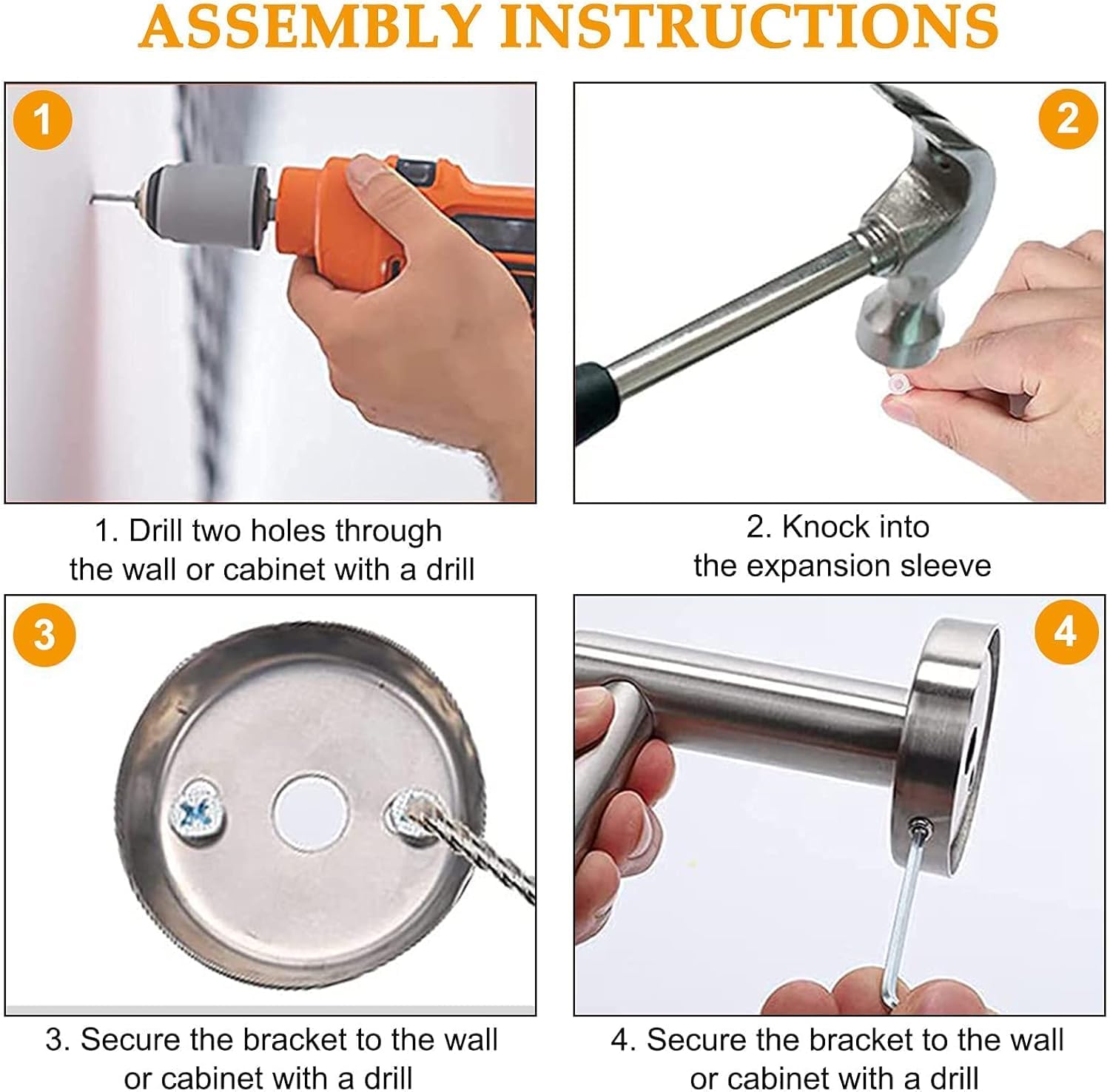 ASSEMBLY INSTRUCTIONS

1

1. Drill two holes through the wall or cabinet with a drill

2

2. Knock into the expansion sleeve

3

3. Secure the bracket to the wall or cabinet with a drill

4

4. Secure the bracket to the wall or cabinet with a drill