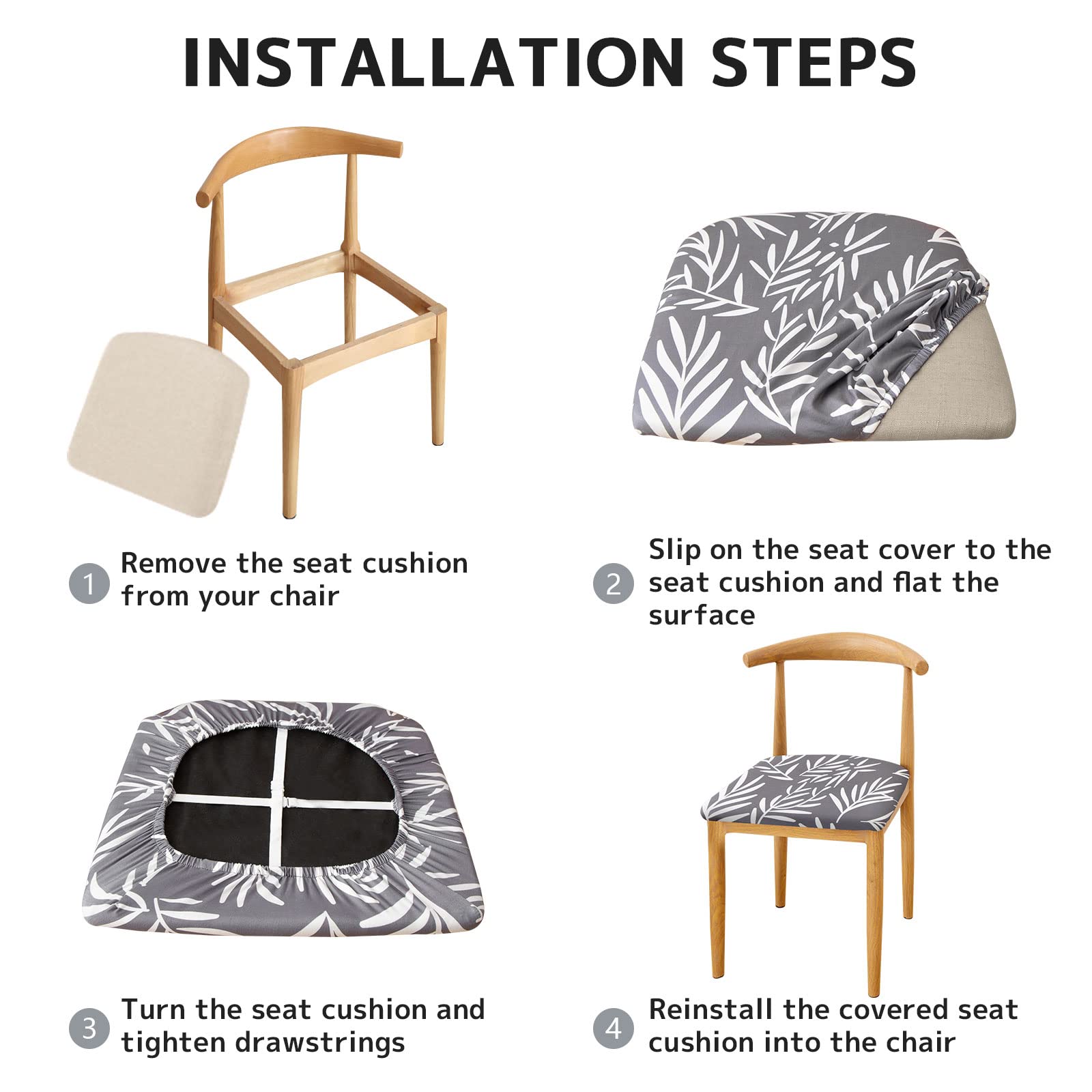 INSTALLATION STEPS

1 Remove the seat cushion from your chair

2 Slip on the seat cover to the seat cushion and flat the surface

3 Turn the seat cushion and tighten drawstrings

4 Reinstall the covered seat cushion into the chair