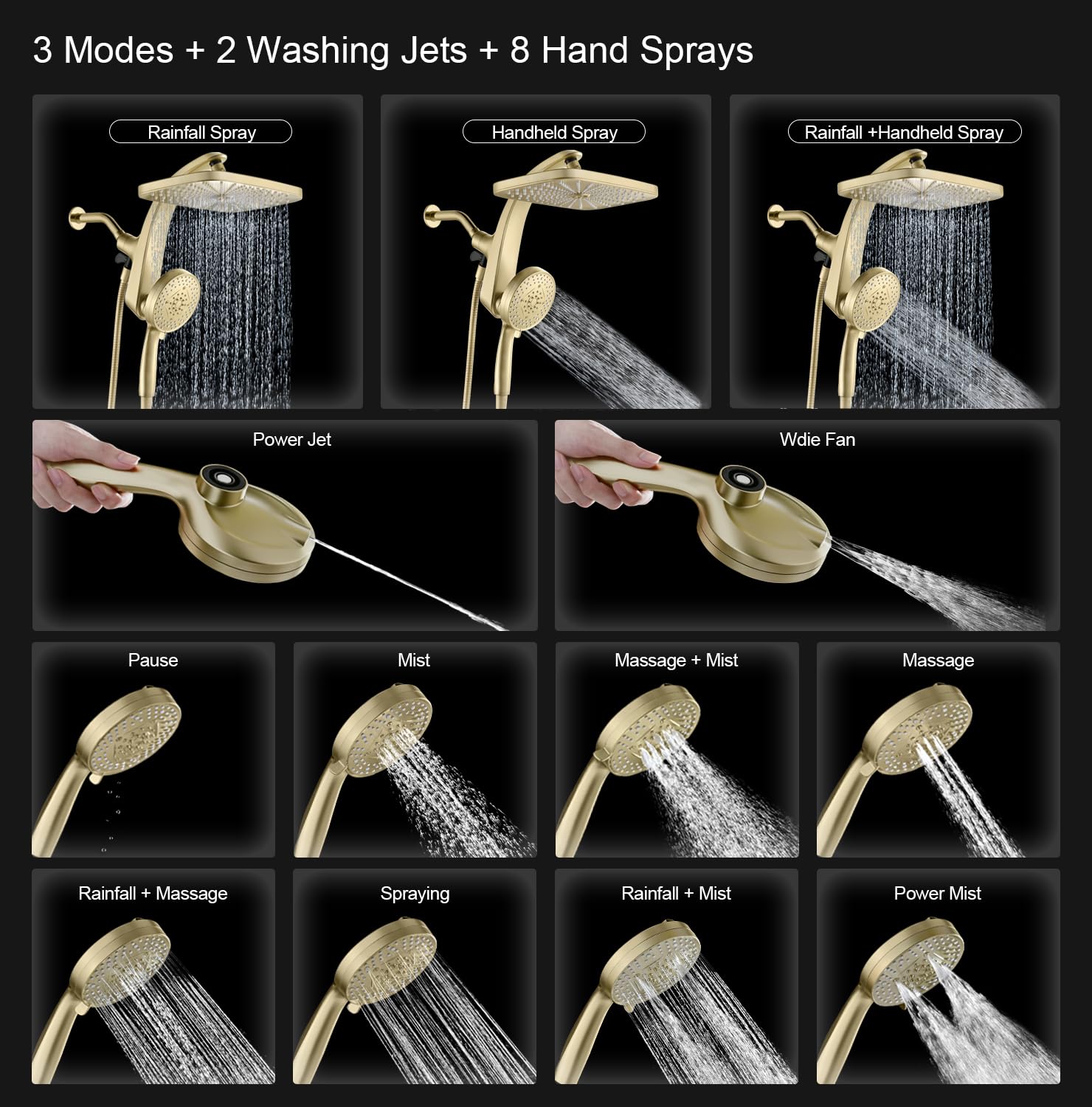 3 Modes + 2 Washing Jets + 8 Hand Sprays

Rainfall Spray

Handheld Spray

Rainfall +Handheld Spray

Power Jet

Wdie Fan

Pause

Mist

Massage + Mist

Massage

Rainfall + Massage

Spraying

Rainfall + Mist

Power Mist