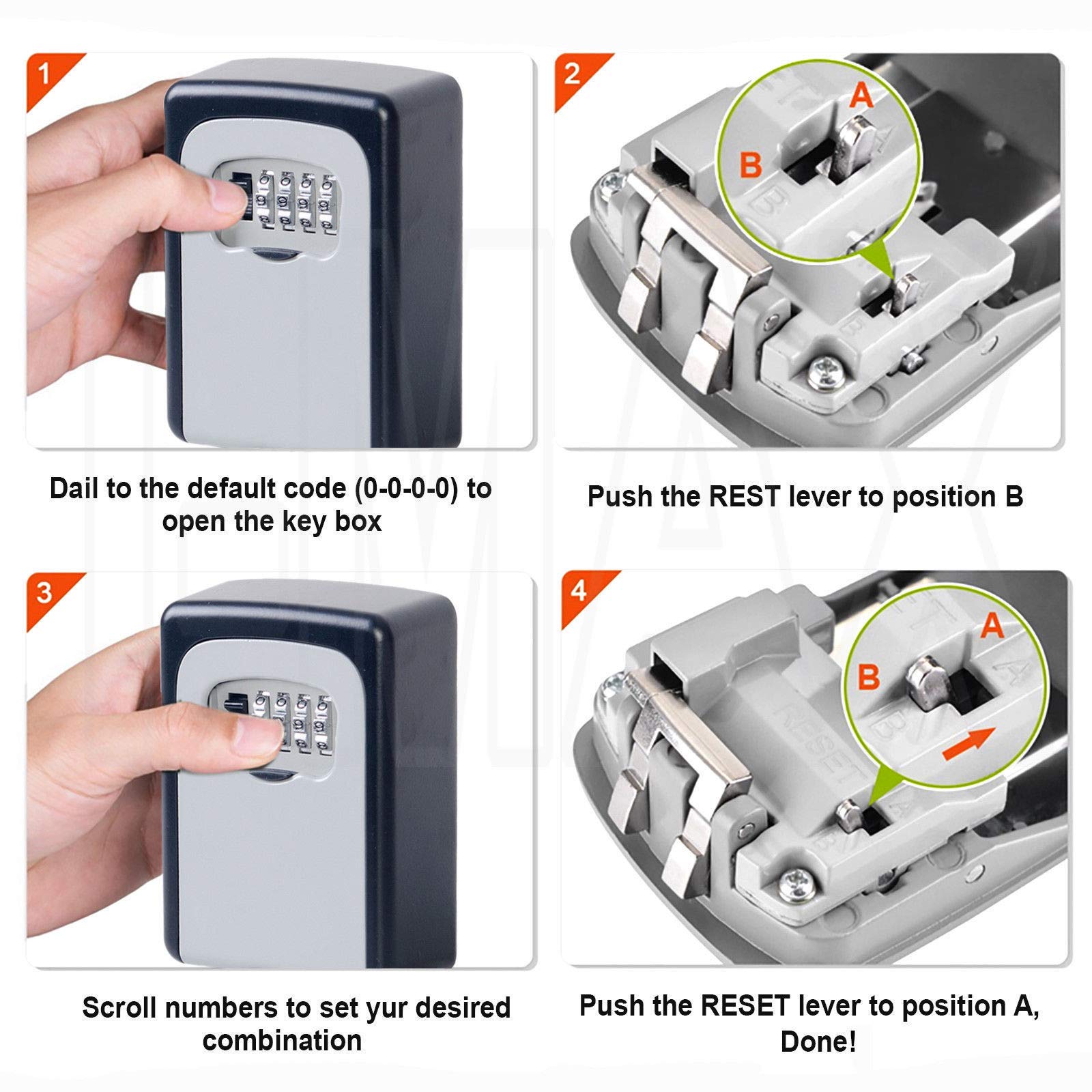 1

Dail to the default code (0-0-0-0) to open the key box

2

A

B

Push the REST lever to position B

3

Scroll numbers to set yur desired combination

4

A

B

RESET

Push the RESET lever to position A, Done!