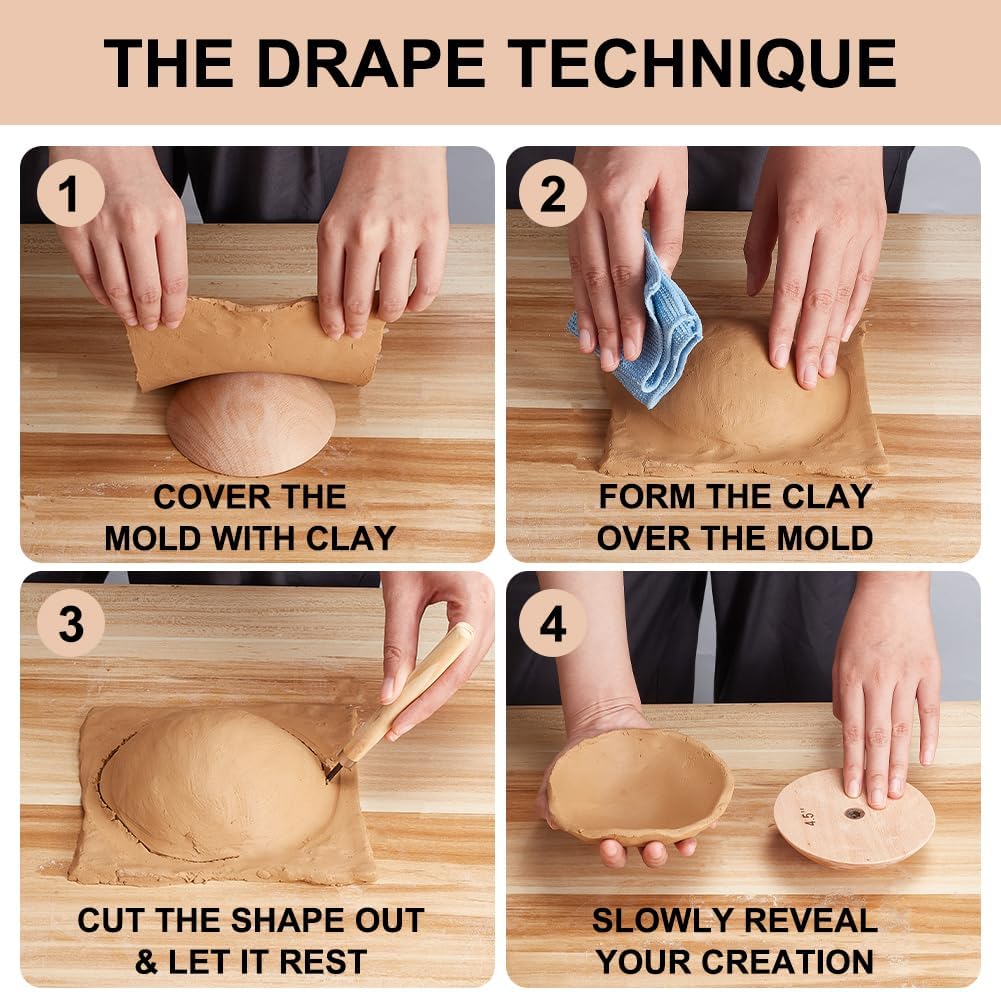 THE DRAPE TECHNIQUE

1

COVER THE MOLD WITH CLAY

2

FORM THE CLAY OVER THE MOLD

3

CUT THE SHAPE OUT & LET IT REST

4

4.5"

SLOWLY REVEAL YOUR CREATION