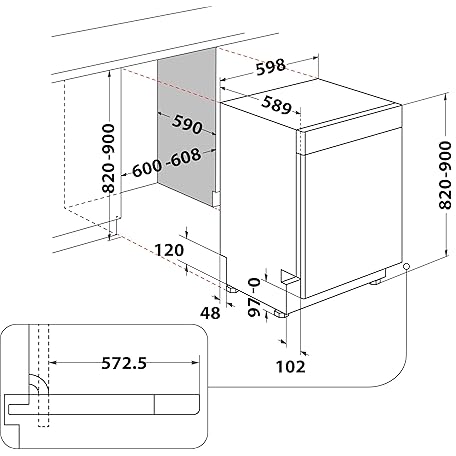 598
589
590
600-608
820-900
820-900
120
48
97-0
102
572.5