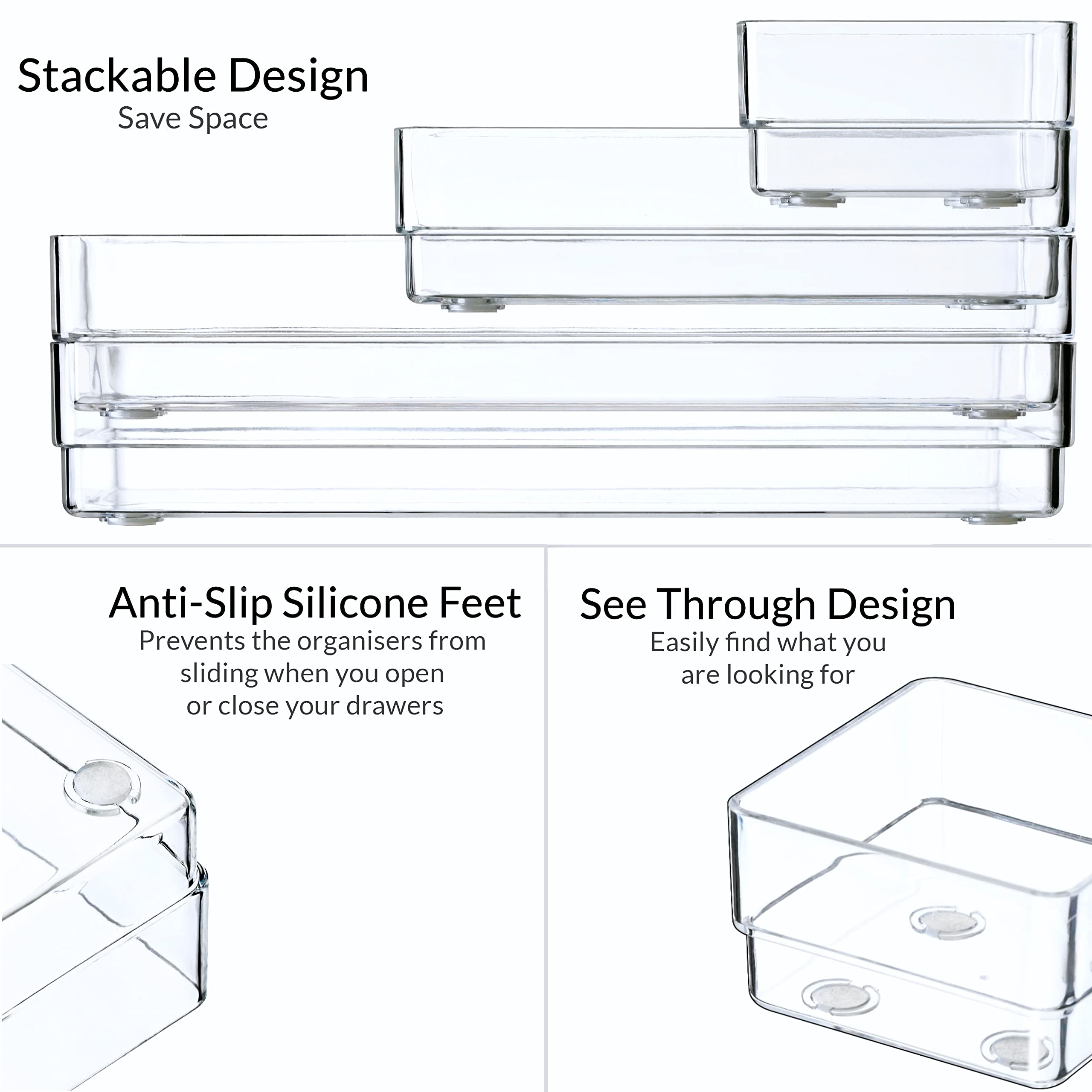 Stackable Design
Save Space

Anti-Slip Silicone Feet
Prevents the organisers from sliding when you open or close your drawers

See Through Design
Easily find what you are looking for