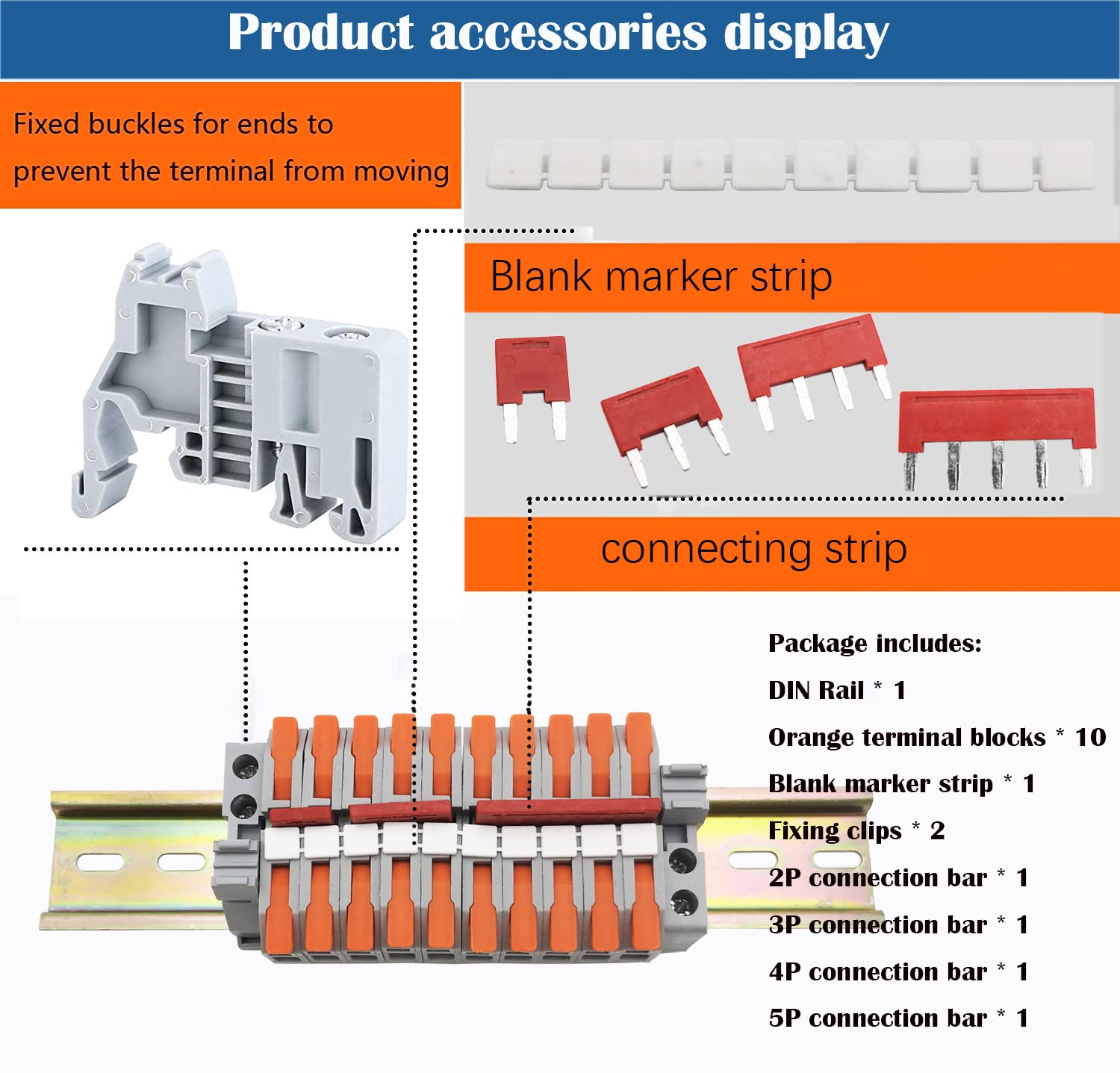 Product accessories display

Fixed buckles for ends to prevent the terminal from moving

Blank marker strip

connecting strip

Package includes:

DIN Rail * 1

Orange terminal blocks * 10

Blank marker strip * 1

Fixing clips * 2

2P connection bar * 1

3P connection bar * 1

4P connection bar * 1

5P connection bar * 1