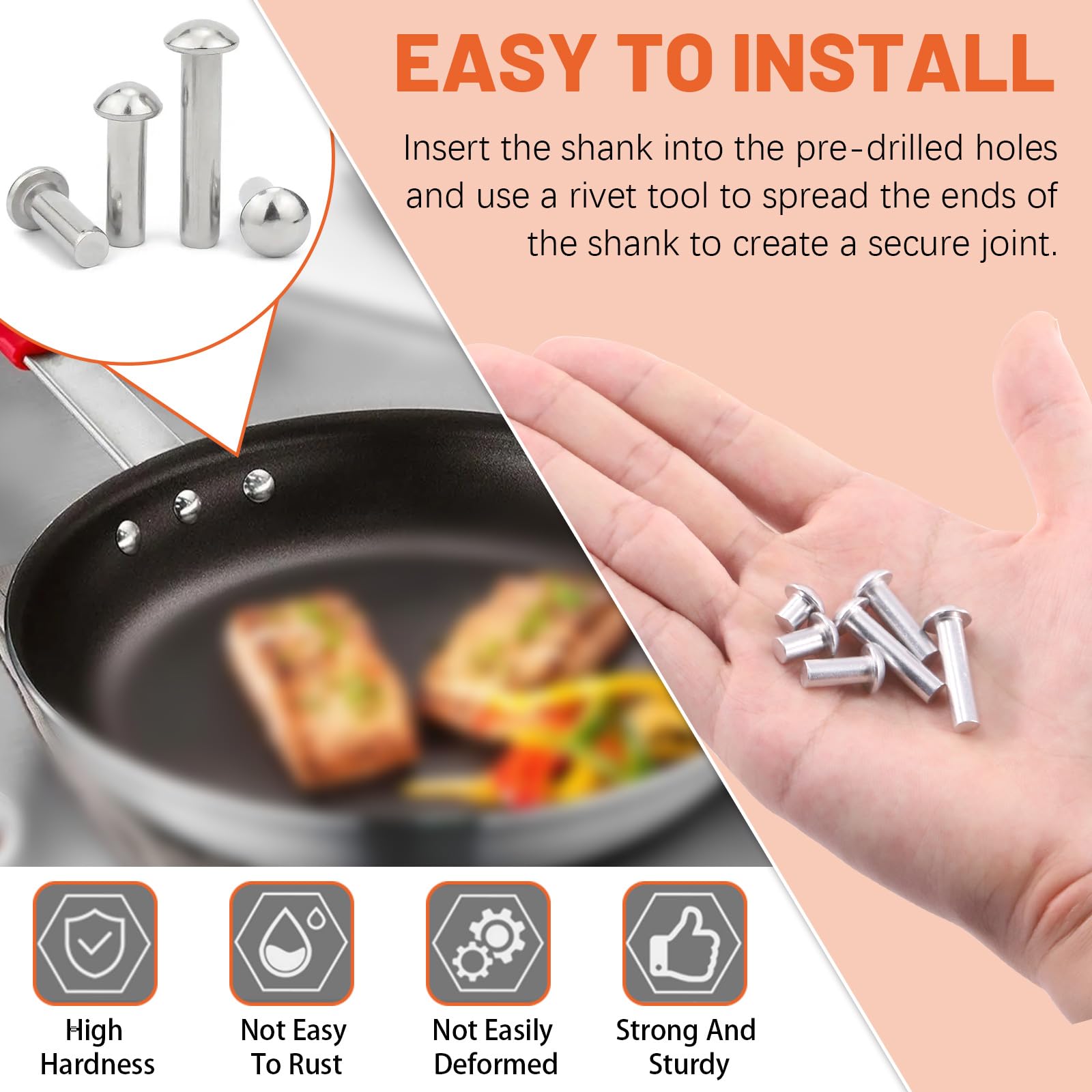 EASY TO INSTALL

Insert the shank into the pre-drilled holes and use a rivet tool to spread the ends of the shank to create a secure joint.

High Hardness

Not Easy To Rust

Not Easily Deformed

Strong And Sturdy