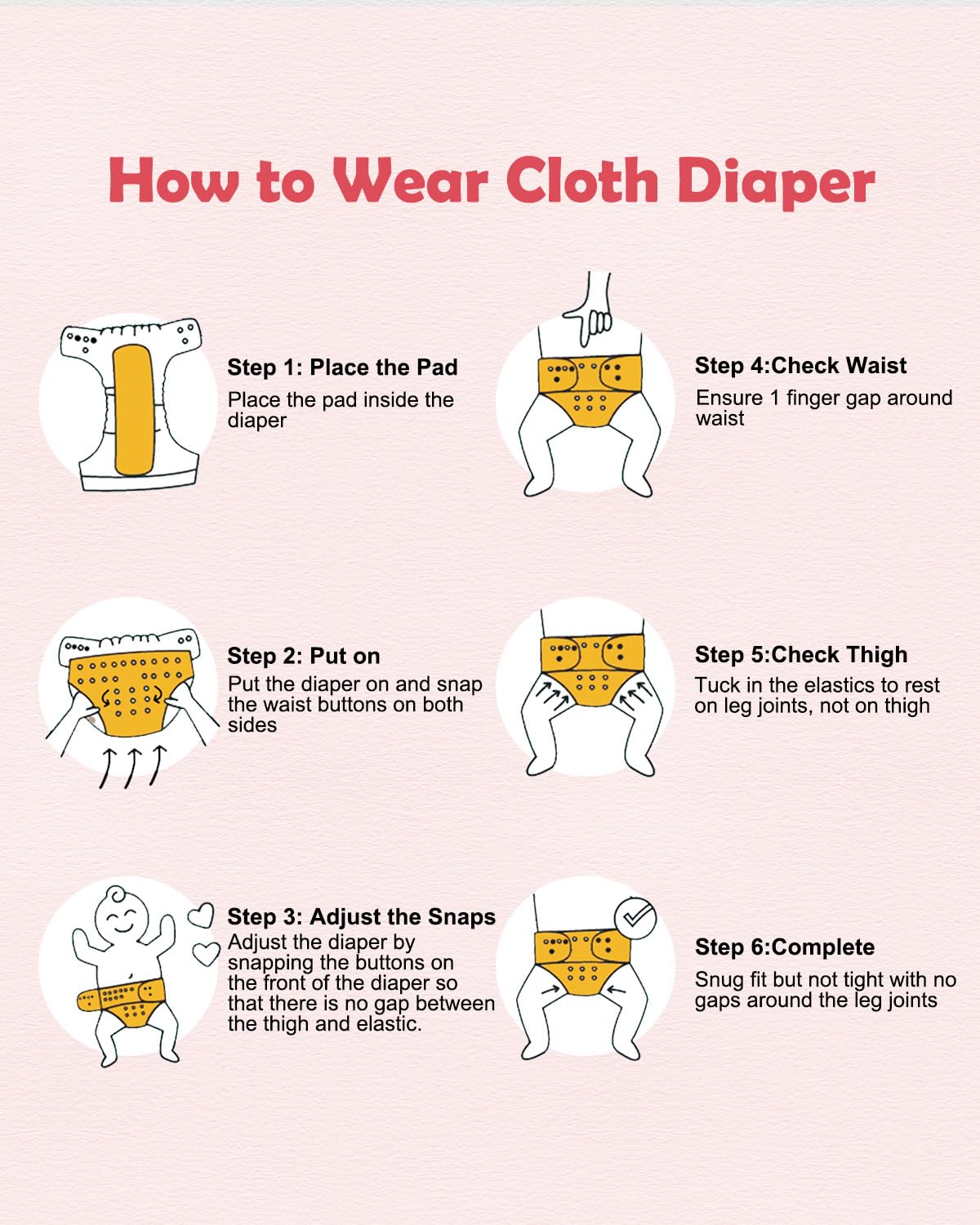 How to Wear Cloth Diaper

Step 1: Place the Pad
Place the pad inside the diaper

Step 2: Put on
Put the diaper on and snap the waist buttons on both sides

Step 3: Adjust the Snaps
Adjust the diaper by snapping the buttons on the front of the diaper so that there is no gap between the thigh and elastic.

Step 4:Check Waist
Ensure 1 finger gap around waist

Step 5:Check Thigh
Tuck in the elastics to rest on leg joints, not on thigh

Step 6:Complete
Snug fit but not tight with no gaps around the leg joints