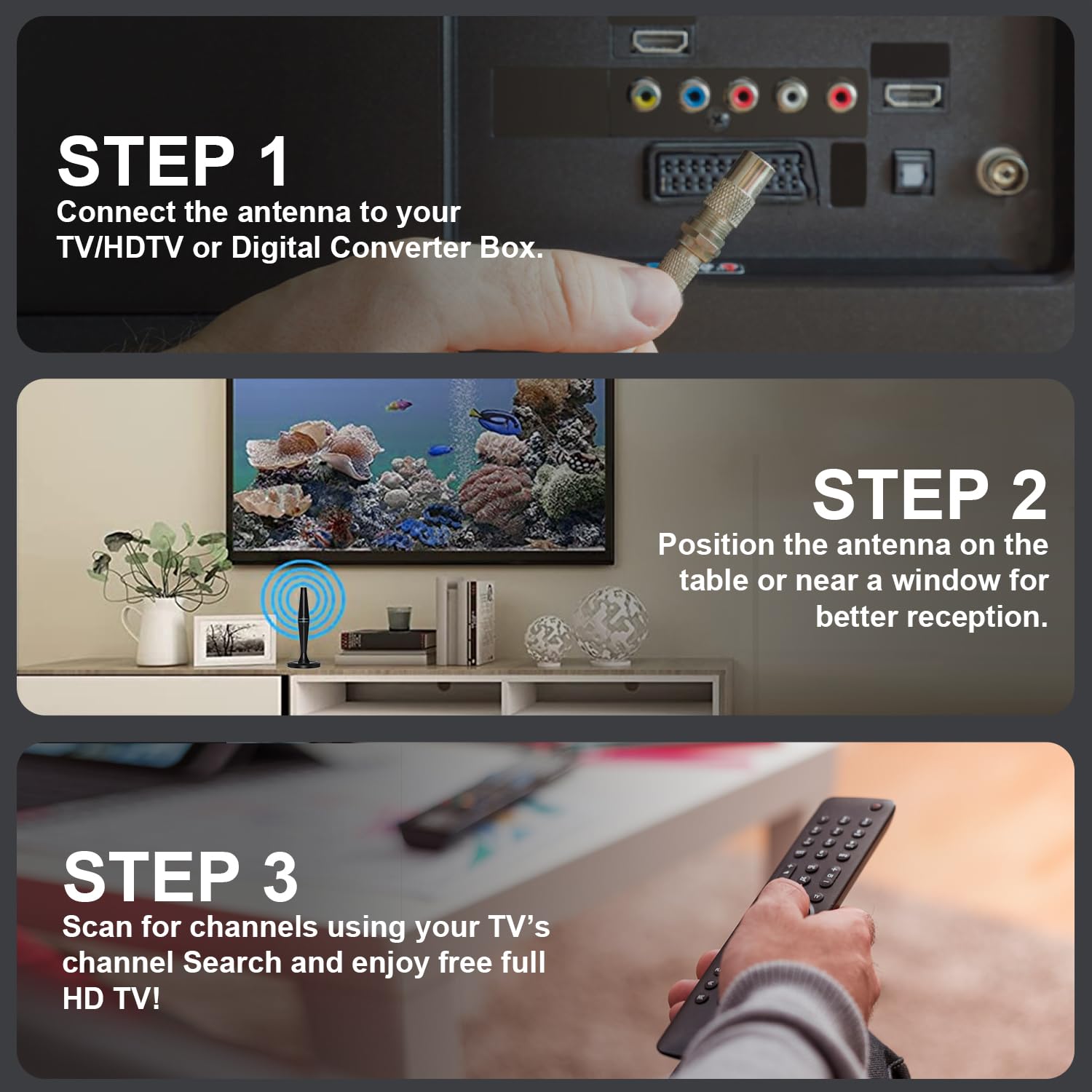 STEP 1
Connect the antenna to your TV/HDTV or Digital Converter Box.

STEP 2
Position the antenna on the table or near a window for better reception.

STEP 3
Scan for channels using your TV's channel Search and enjoy free full HD TV!