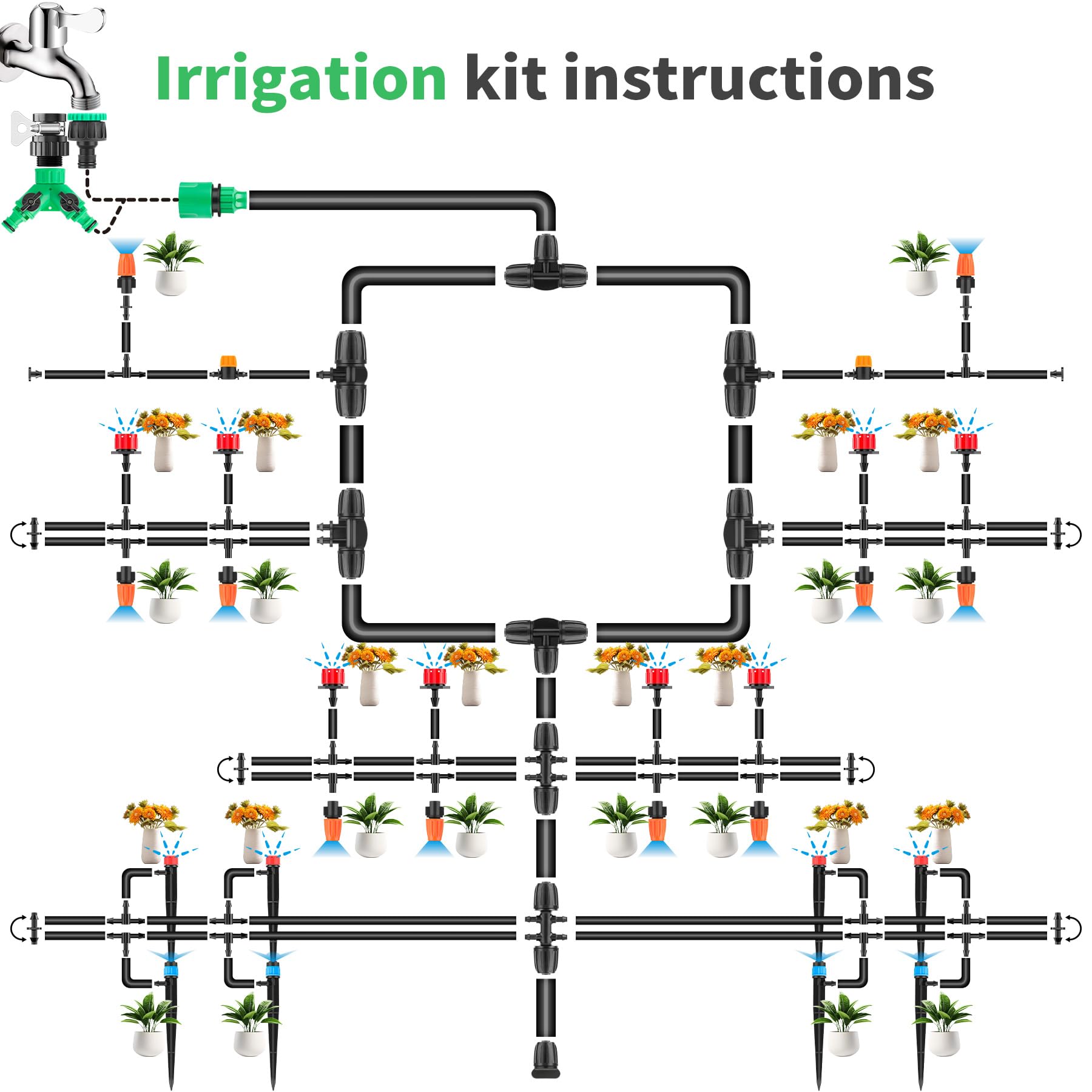 Irrigation kit instructions