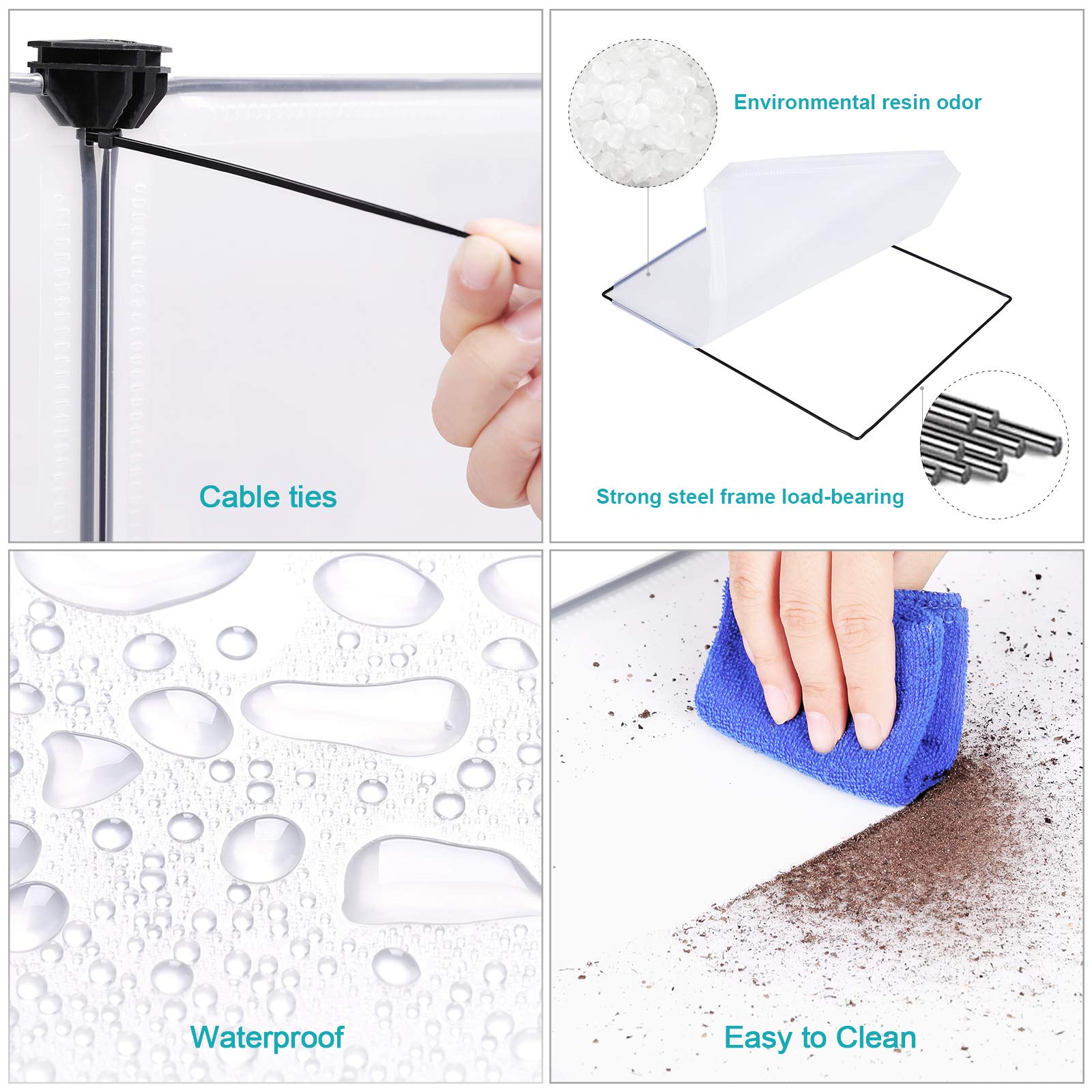 Cable ties

Environmental resin odor

Strong steel frame load-bearing

Waterproof

Easy to Clean