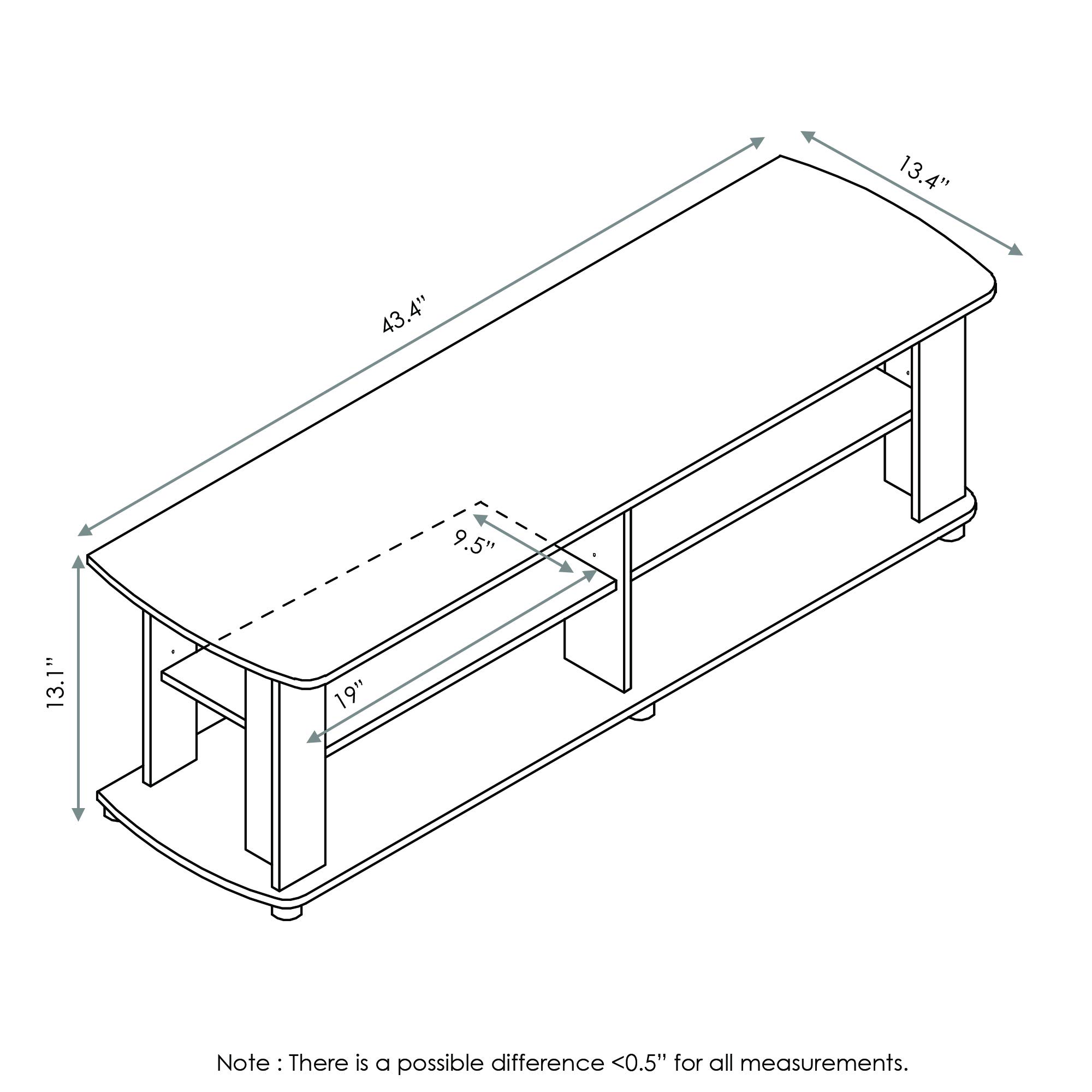 43.4”

13.4”

9.5”

19”

13.1”

Note : There is a possible difference <0.5” for all measurements.